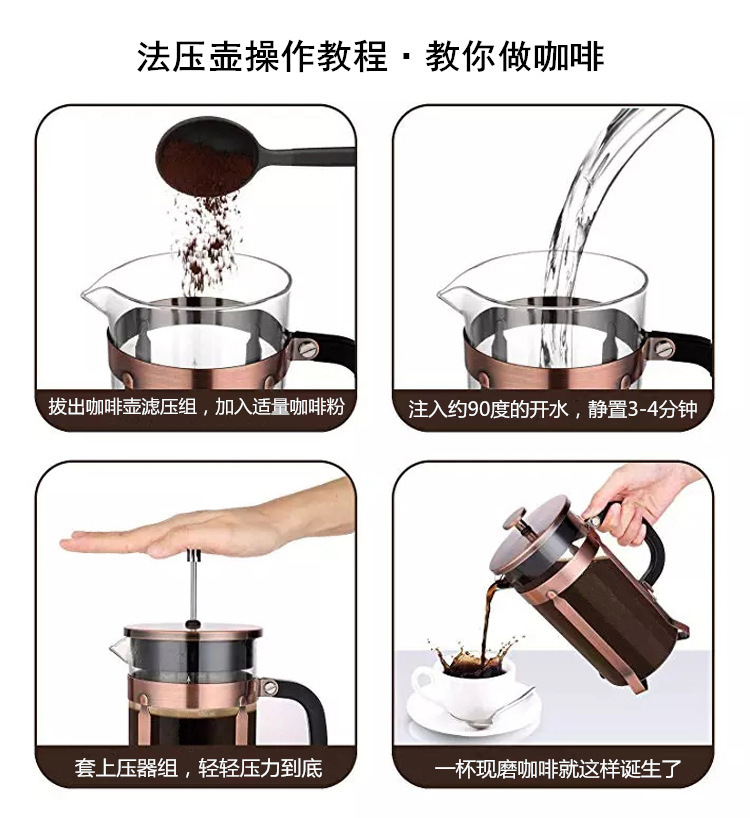 法压壶操作教程 · 教你做咖啡

拔出咖啡壶滤压组，加入适量咖啡粉

注入约90度的开水，静置3-4分钟

套上压器组，轻轻压力到底

一杯现磨咖啡就这样诞生了