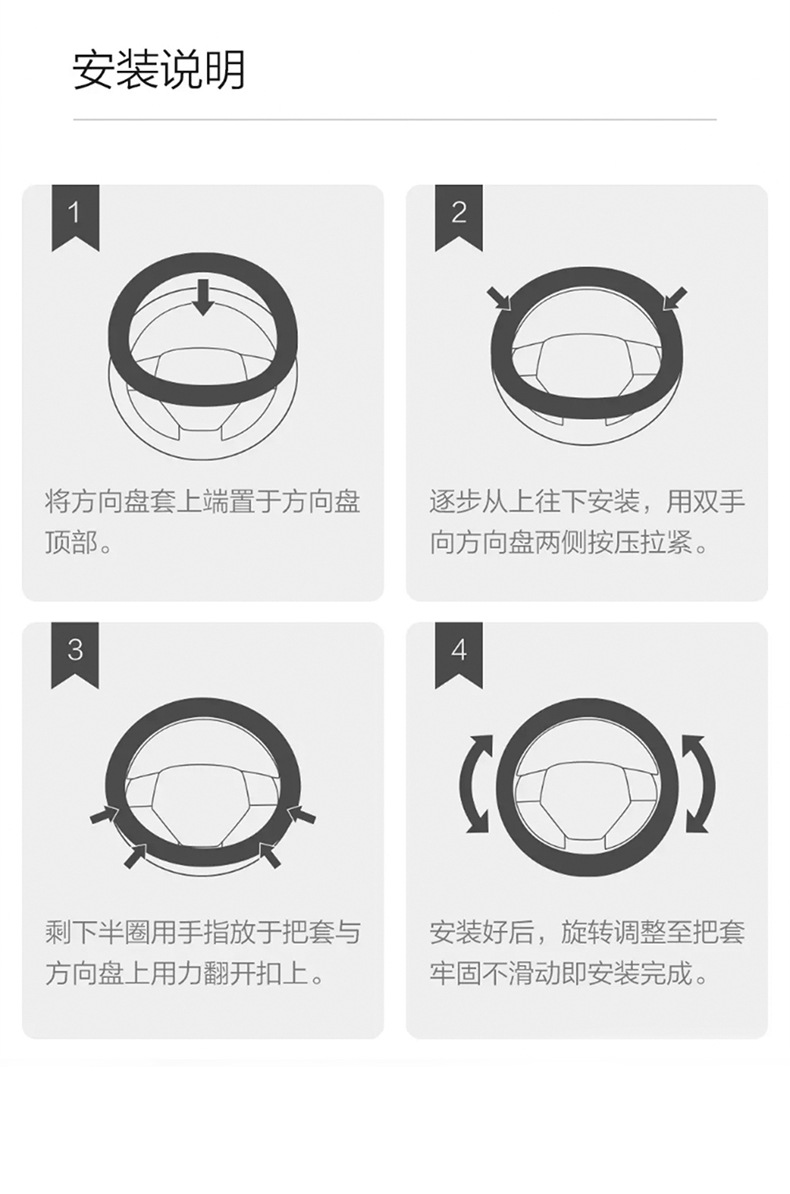 安装说明

1

将方向盘套上端置于方向盘顶部。

2

逐步从上往下安装，用双手向方向盘两侧按压拉紧。

3

剩下半圈用手指放于把套与方向盘上用力翻开扣上。

4

安装好后，旋转调整至把套牢固不滑动即安装完成。