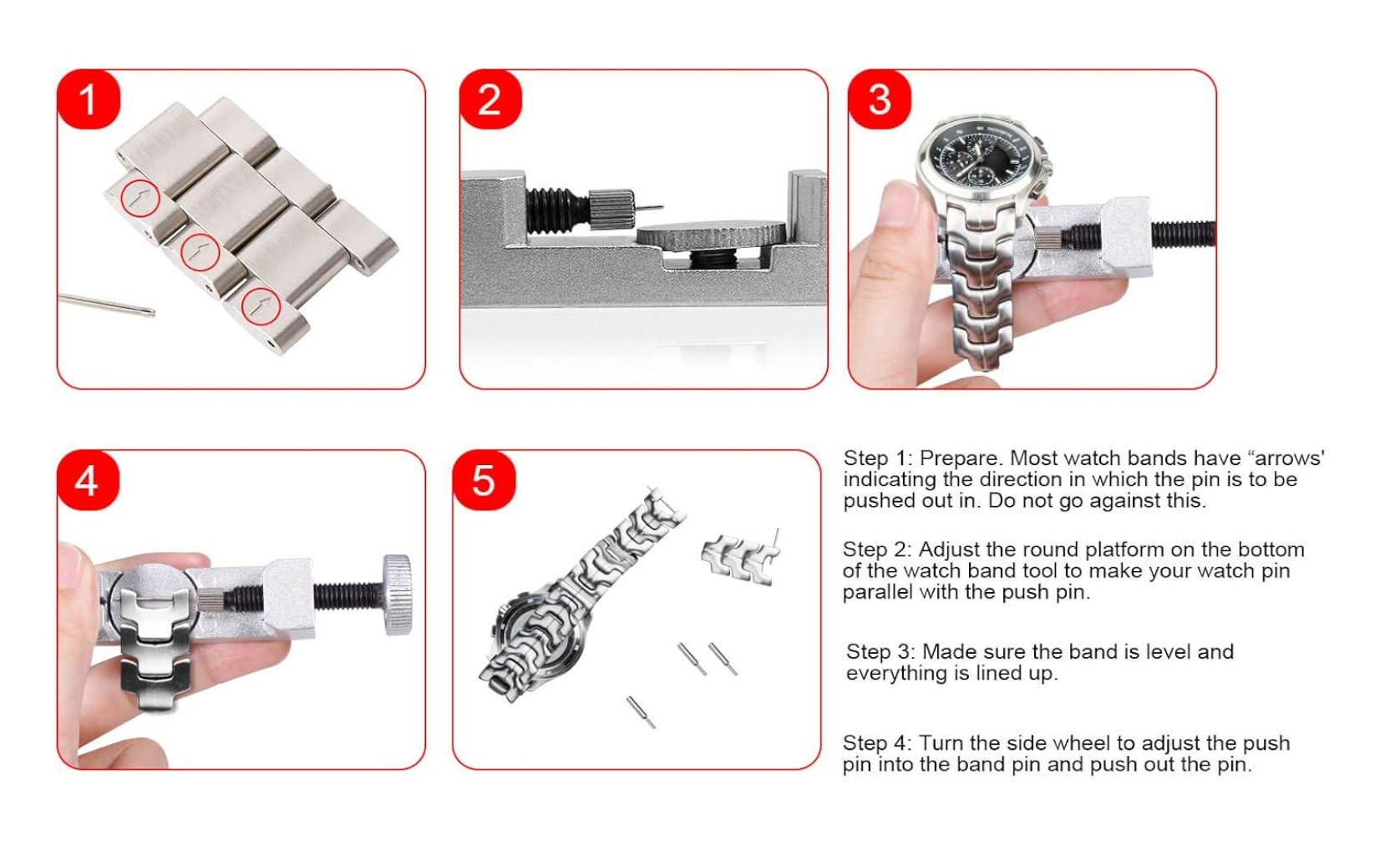 1

2

3

4

5

Step 1: Prepare. Most watch bands have “arrows' indicating the direction in which the pin is to be pushed out in. Do not go against this.

Step 2: Adjust the round platform on the bottom of the watch band tool to make your watch pin parallel with the push pin.

Step 3: Made sure the band is level and everything is lined up.

Step 4: Turn the side wheel to adjust the push pin into the band pin and push out the pin.