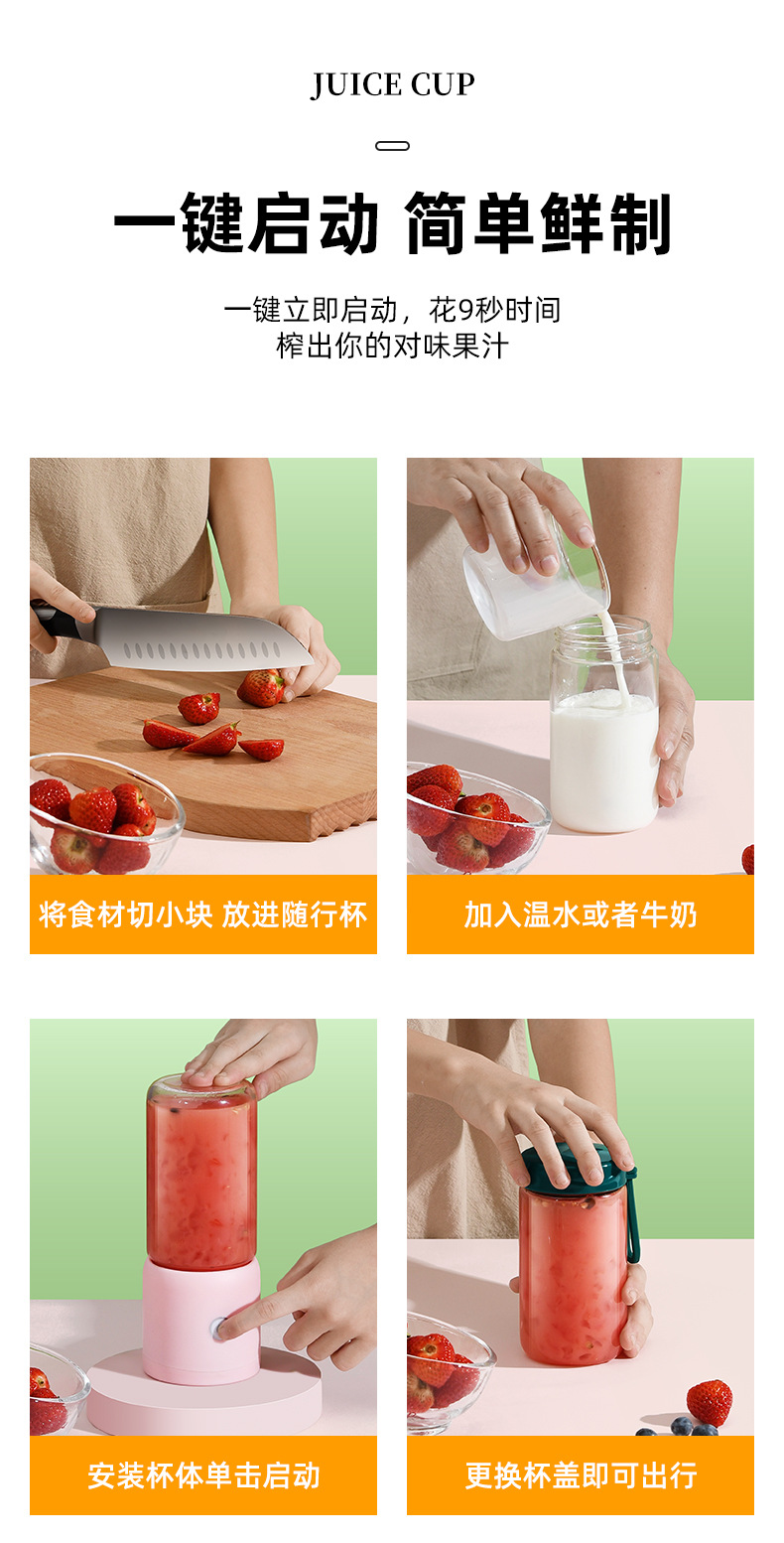 JUICE CUP

一键启动 简单鲜制

一键立即启动，花9秒时间
榨出你的对味果汁

将食材切小块 放进随行杯

加入温水或者牛奶

安装杯体单击启动

更换杯盖即可出行