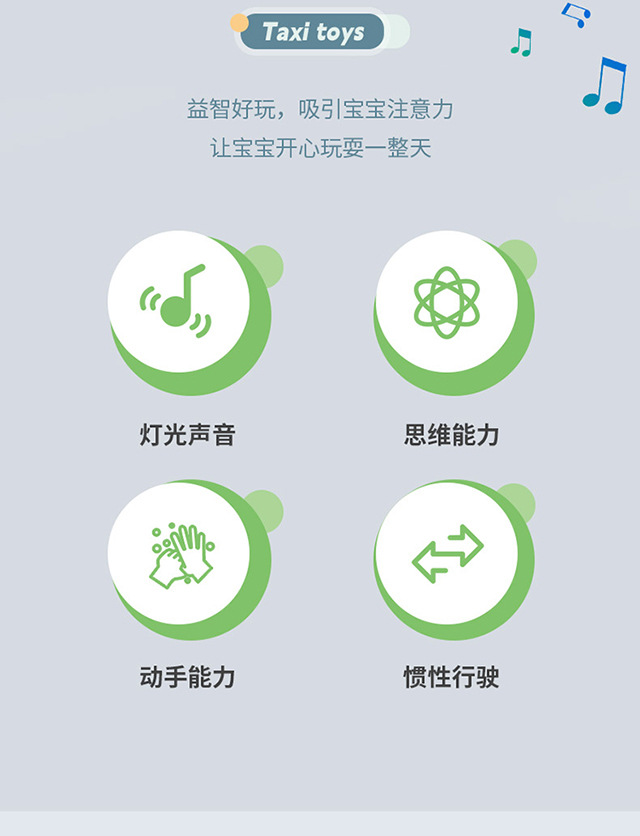 Taxi toys

益智好玩，吸引宝宝注意力
让宝宝开心玩耍一整天

灯光声音

思维能力

动手能力

惯性行驶