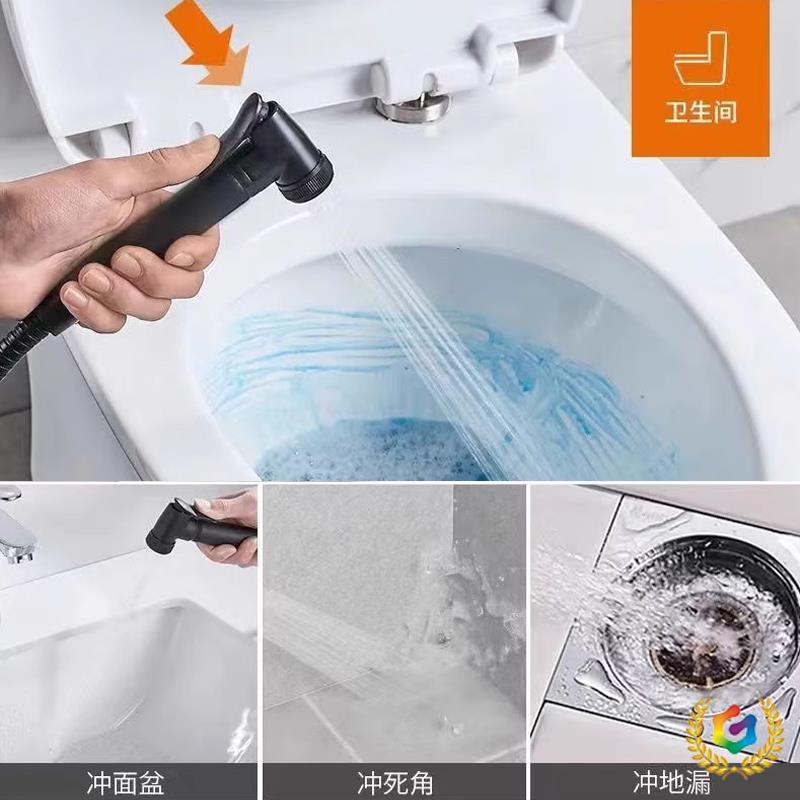 卫生间

冲面盆

冲死角

冲地漏