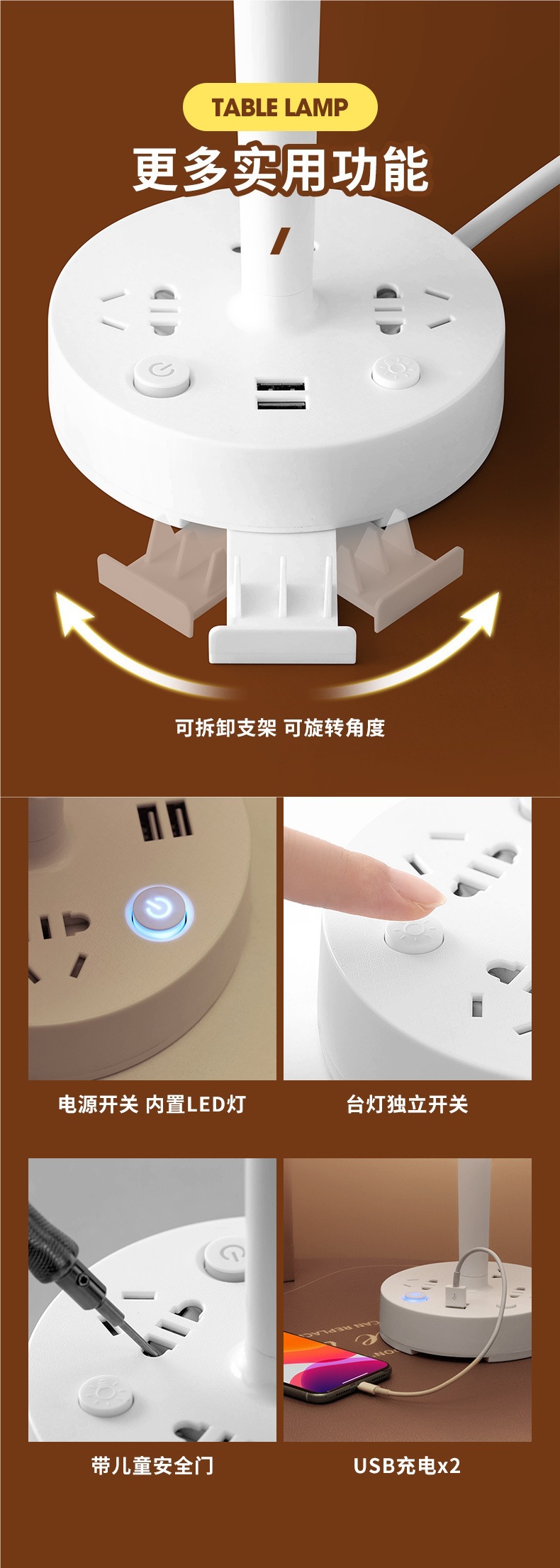 TABLE LAMP
更多实用功能

可拆卸支架 可旋转角度

电源开关 内置LED灯

台灯独立开关

带儿童安全门

USB充电x2