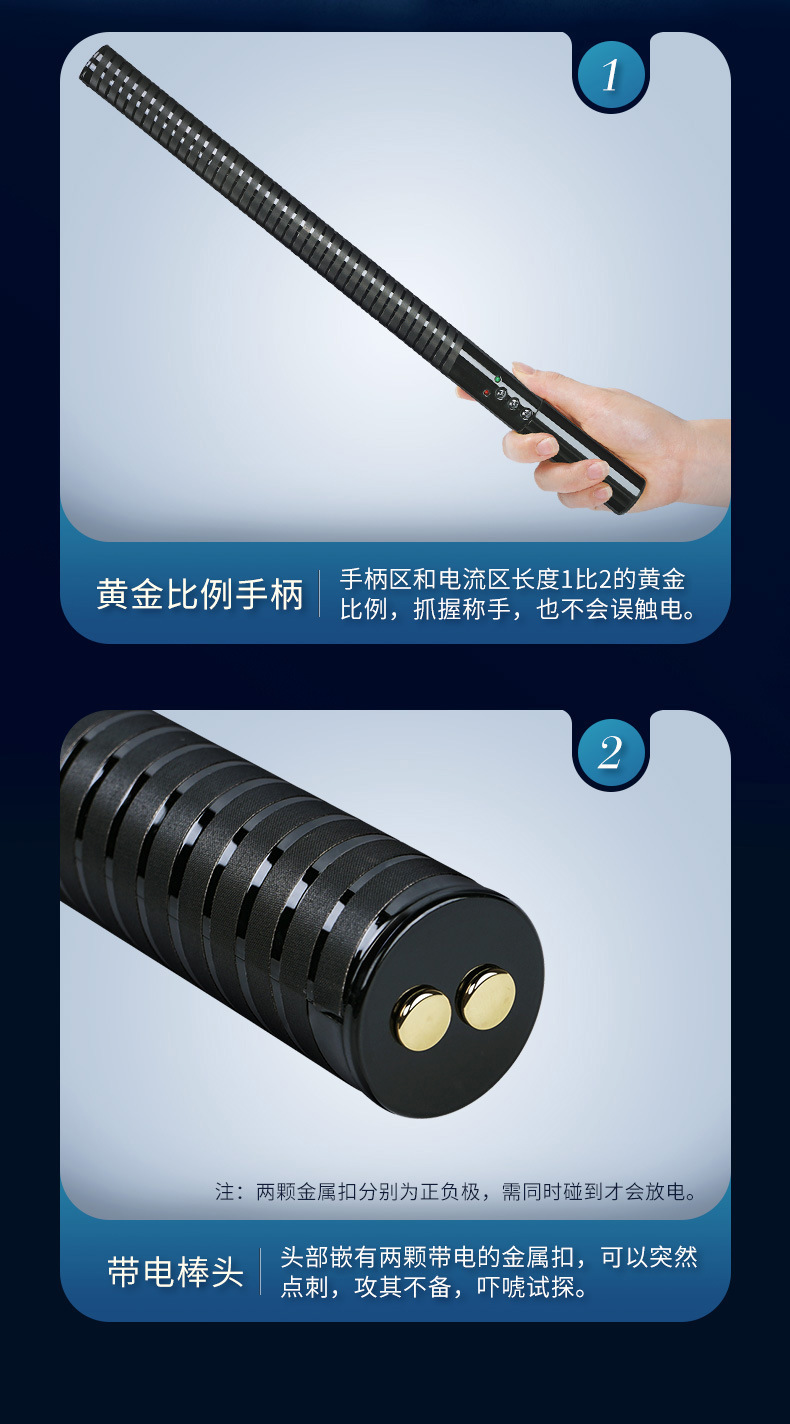 1

黄金比例手柄

手柄区和电流区长度1比2的黄金比例，抓握称手，也不会误触电。

2

注：两颗金属扣分别为正负极，需同时碰到才会放电。

带电棒头

头部嵌有两颗带电的金属扣，可以突然点刺，攻其不备，吓唬试探。