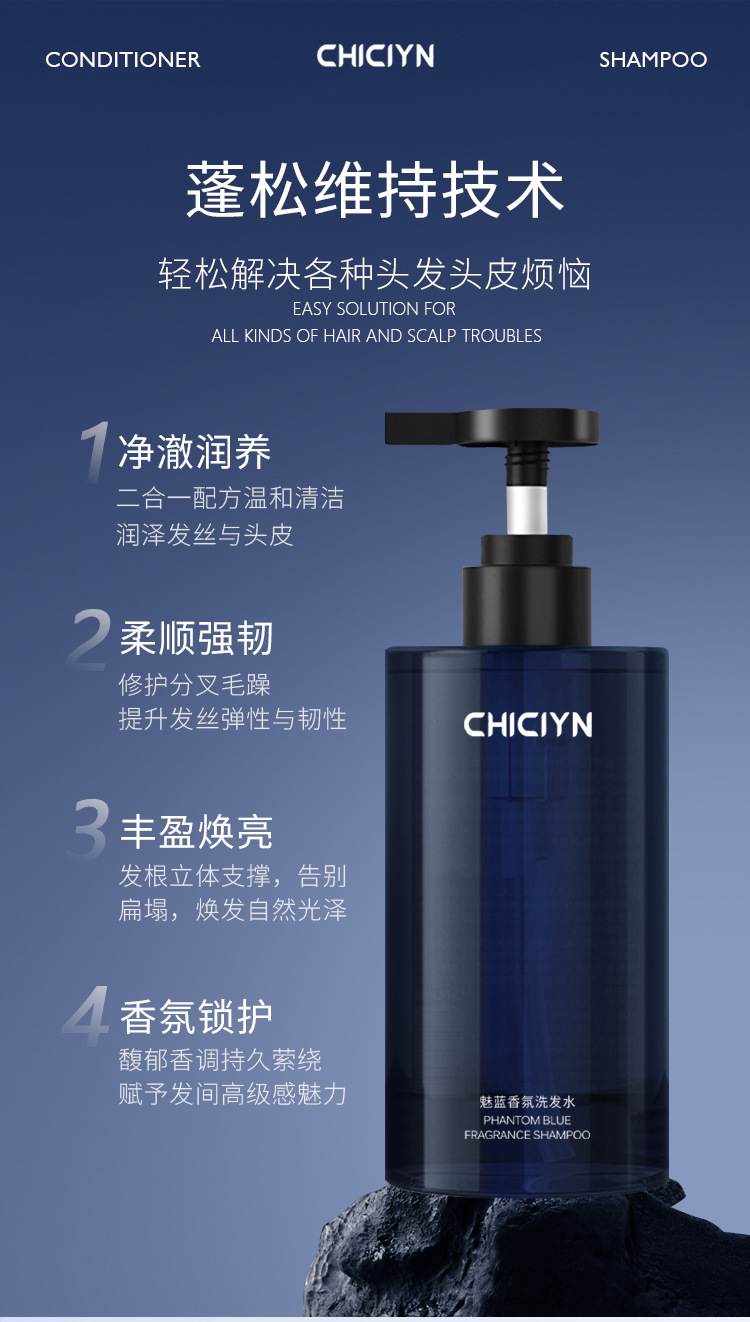 CONDITIONER CHICIYN SHAMPOO

蓬松维持技术

轻松解决各种头发头皮烦恼
EASY SOLUTION FOR
ALL KINDS OF HAIR AND SCALP TROUBLES

1 净澈润养
二合一配方温和清洁
润泽发丝与头皮

2 柔顺强韧
修护分叉毛躁
提升发丝弹性与韧性

3 丰盈焕亮
发根立体支撑，告别
扁塌，焕发自然光泽

4 香氛锁护
馥郁香调持久萦绕
赋予发间高级感魅力

CHICIYN

魅蓝香氛洗发水
PHANTOM BLUE
FRAGRANCE SHAMPOO