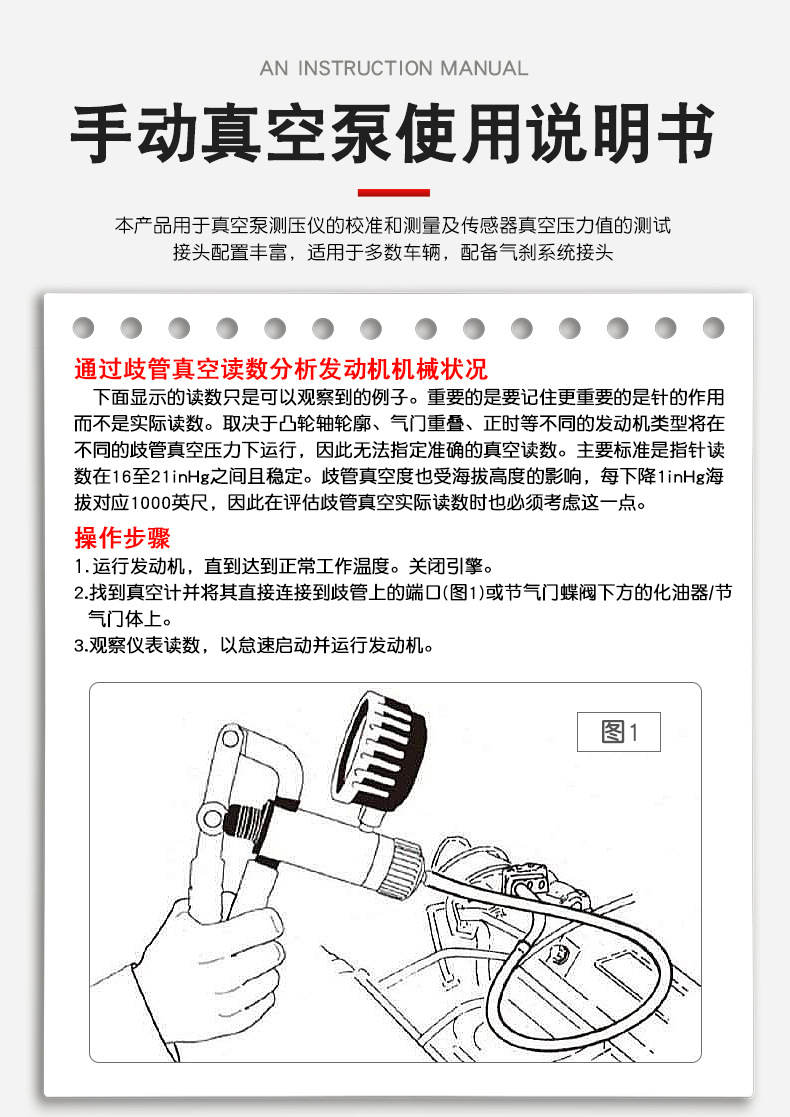 AN INSTRUCTION MANUAL

手动真空泵使用说明书

本产品用于真空泵测压仪的校准和测量及传感器真空压力值的测试
接头配置丰富，适用于多数车辆，配备气刹系统接头

通过歧管真空读数分析发动机机械状况

下面显示的读数只是可以观察到的例子。重要的是要记住更重要的是针的作用而不是实际读数。取决于凸轮轴轮廓、气门重叠、正时等不同的发动机类型将在不同的歧管真空压力下运行，因此无法指定准确的真空读数。主要标准是指针读数在16至21inHg之间且稳定。歧管真空度也受海拔高度的影响，每下降1inHg海拔对应1000英尺，因此在评估歧管真空实际读数时也必须考虑这一点。

操作步骤

1.运行发动机，直到达到正常工作温度。关闭引擎。
2.找到真空计并将其直接连接到歧管上的端口(图1)或节气门蝶阀下方的化油器/节气门体上。
3.观察仪表读数，以怠速启动并运行发动机。

图1