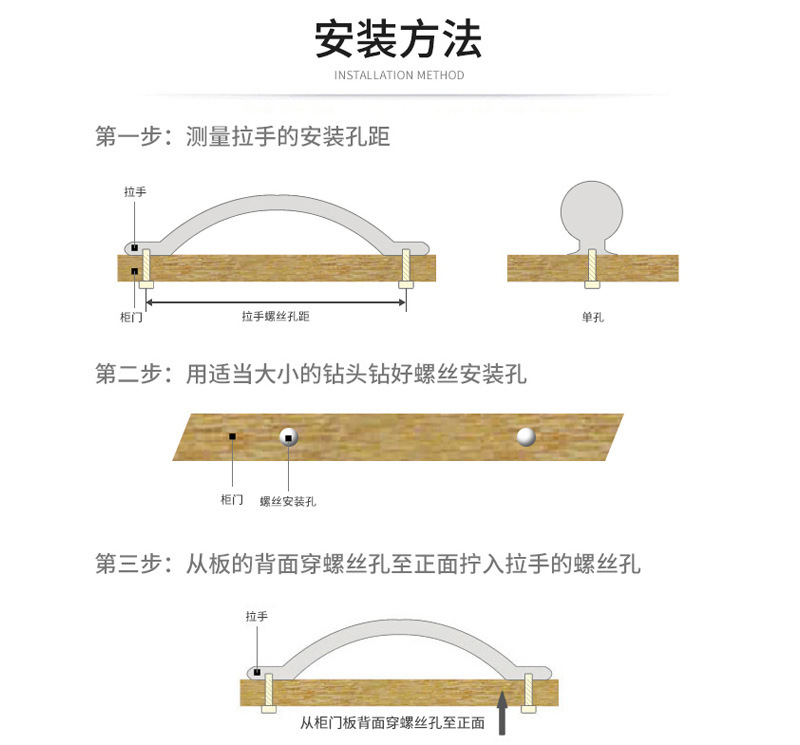 安装方法
INSTALLATION METHOD

第一步：测量拉手的安装孔距

拉手
柜门
拉手螺丝孔距
单孔

第二步：用适当大小的钻头钻好螺丝安装孔

柜门
螺丝安装孔

第三步：从板的背面穿螺丝孔至正面拧入拉手的螺丝孔

拉手
从柜门板背面穿螺丝孔至正面