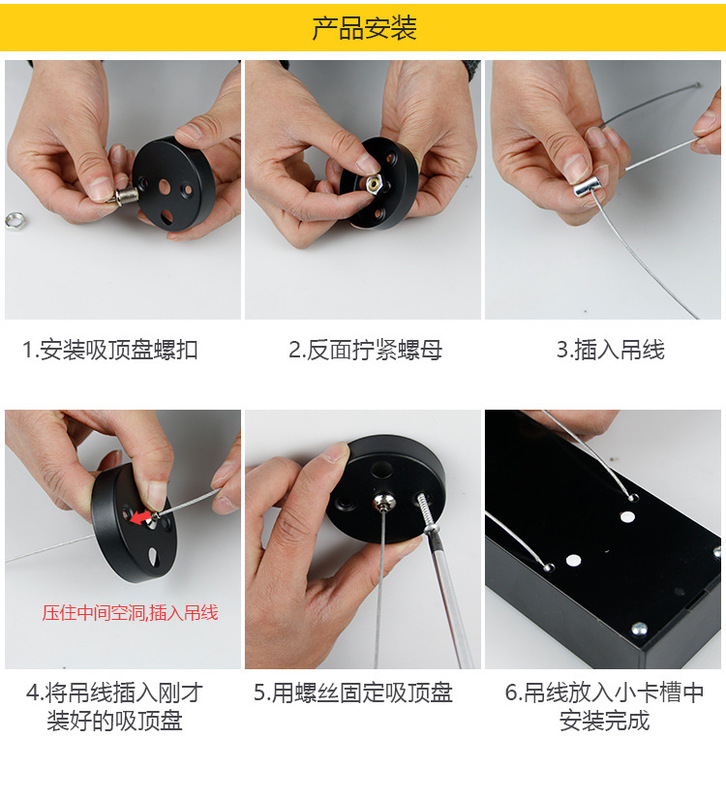 产品安装

1.安装吸顶盘螺扣

2.反面拧紧螺母

3.插入吊线

压住中间空洞,插入吊线

4.将吊线插入刚才装好的吸顶盘

5.用螺丝固定吸顶盘

6.吊线放入小卡槽中安装完成