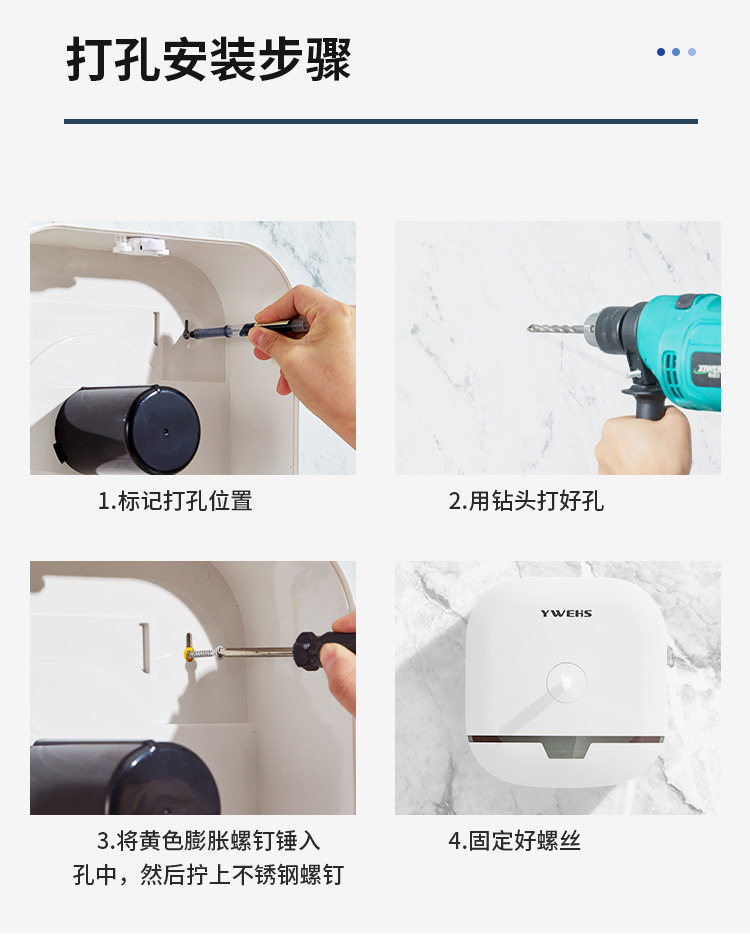 打孔安装步骤

1.标记打孔位置

2.用钻头打好孔

3.将黄色膨胀螺钉锤入孔中，然后拧上不锈钢螺钉

YWEHS

4.固定好螺丝