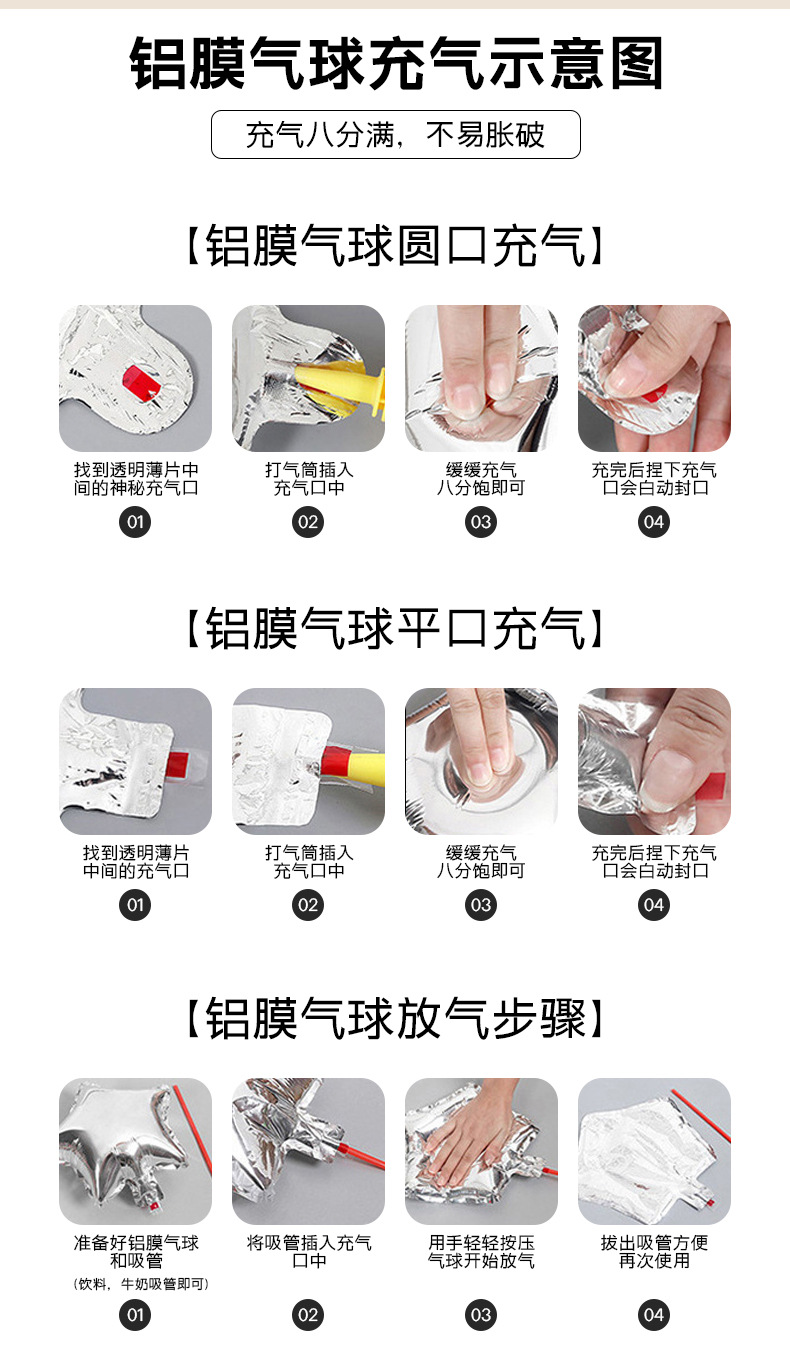 铝膜气球充气示意图

充气八分满，不易胀破

【铝膜气球圆口充气】

找到透明薄片中间的神秘充气口
01

打气筒插入充气口中
02

缓缓充气八分饱即可
03

充完后捏下充气口会自动封口
04

【铝膜气球平口充气】

找到透明薄片中间的充气口
01

打气筒插入充气口中
02

缓缓充气八分饱即可
03

充完后捏下充气口会自动封口
04

【铝膜气球放气步骤】

准备好铝膜气球和吸管
（饮料，牛奶吸管即可）
01

将吸管插入充气口中
02

用手轻轻按压气球开始放气
03

拔出吸管方便再次使用
04