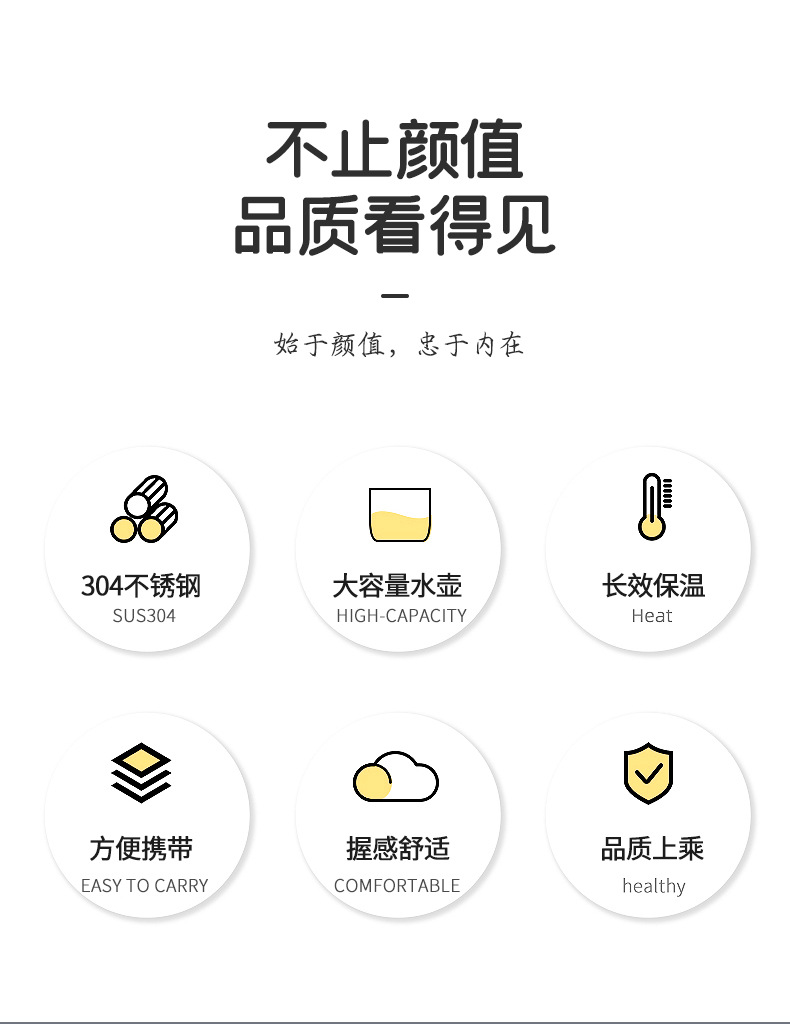 不止颜值
品质看得见

始于颜值，忠于内在

304不锈钢
SUS304

大容量水壶
HIGH-CAPACITY

长效保温
Heat

方便携带
EASY TO CARRY

握感舒适
COMFORTABLE

品质上乘
healthy