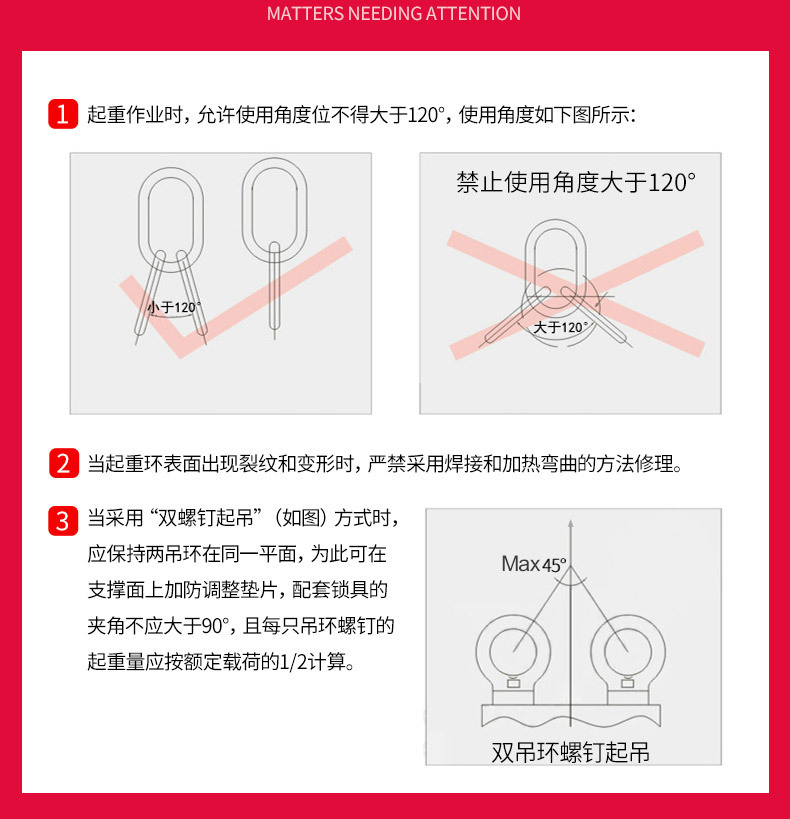 MATTERS NEEDING ATTENTION

1 起重作业时，允许使用角度位不得大于120°，使用角度如下图所示：

小于120°

禁止使用角度大于120°

大于120°

2 当起重环表面出现裂纹和变形时，严禁采用焊接和加热弯曲的方法修理。

3 当采用“双螺钉起吊”（如图）方式时，应保持两吊环在同一平面，为此可在支撑面上加防调整垫片，配套锁具的夹角不应大于90°，且每只吊环螺钉的起重量应按额定载荷的1/2计算。

Max 45°

双吊环螺钉起吊