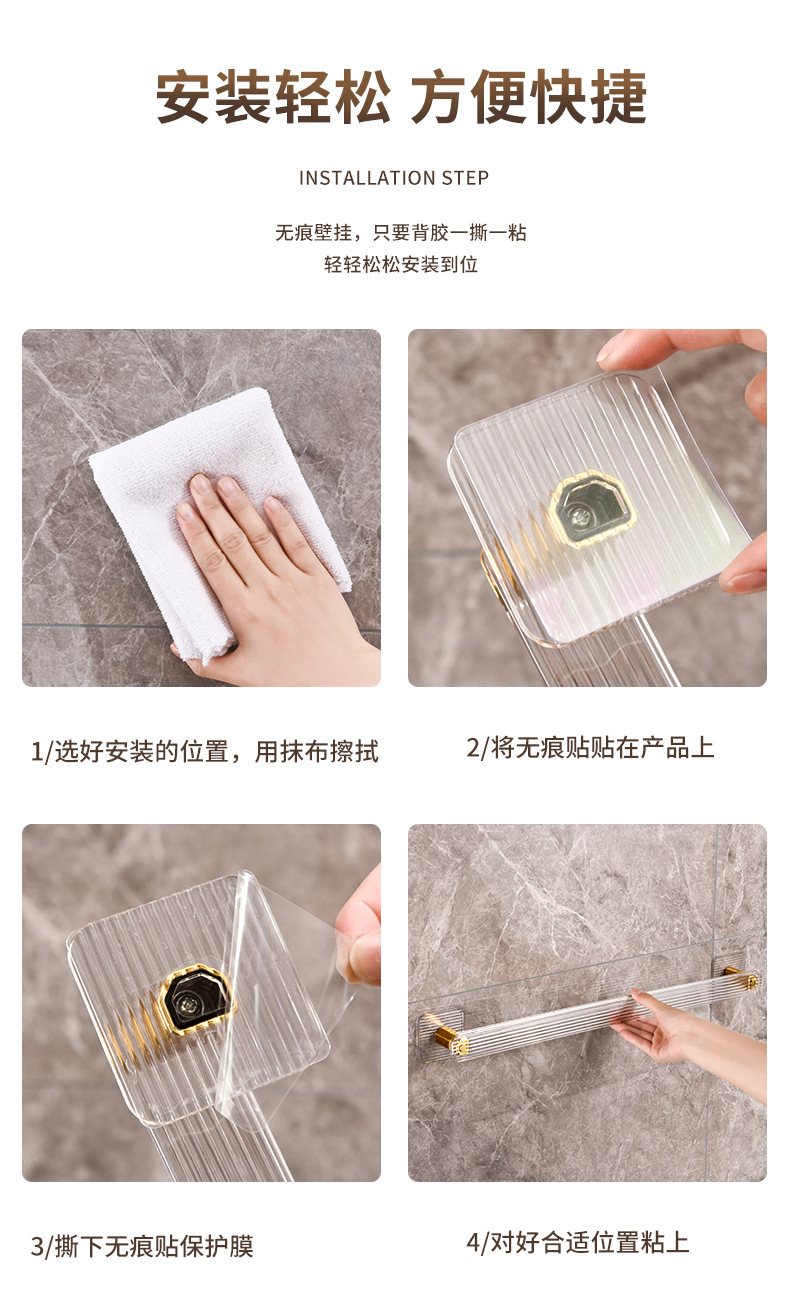 安装轻松 方便快捷

INSTALLATION STEP

无痕壁挂，只要背胶一撕一粘
轻轻松松安装到位

1/选好安装的位置，用抹布擦拭

2/将无痕贴贴在产品上

3/撕下无痕贴保护膜

4/对好合适位置粘上