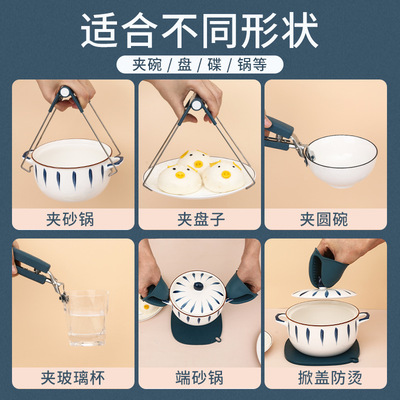 适合不同形状

夹碗 / 盘 / 碟 / 锅等

夹砂锅

夹盘子

夹圆碗

夹玻璃杯

端砂锅

掀盖防烫