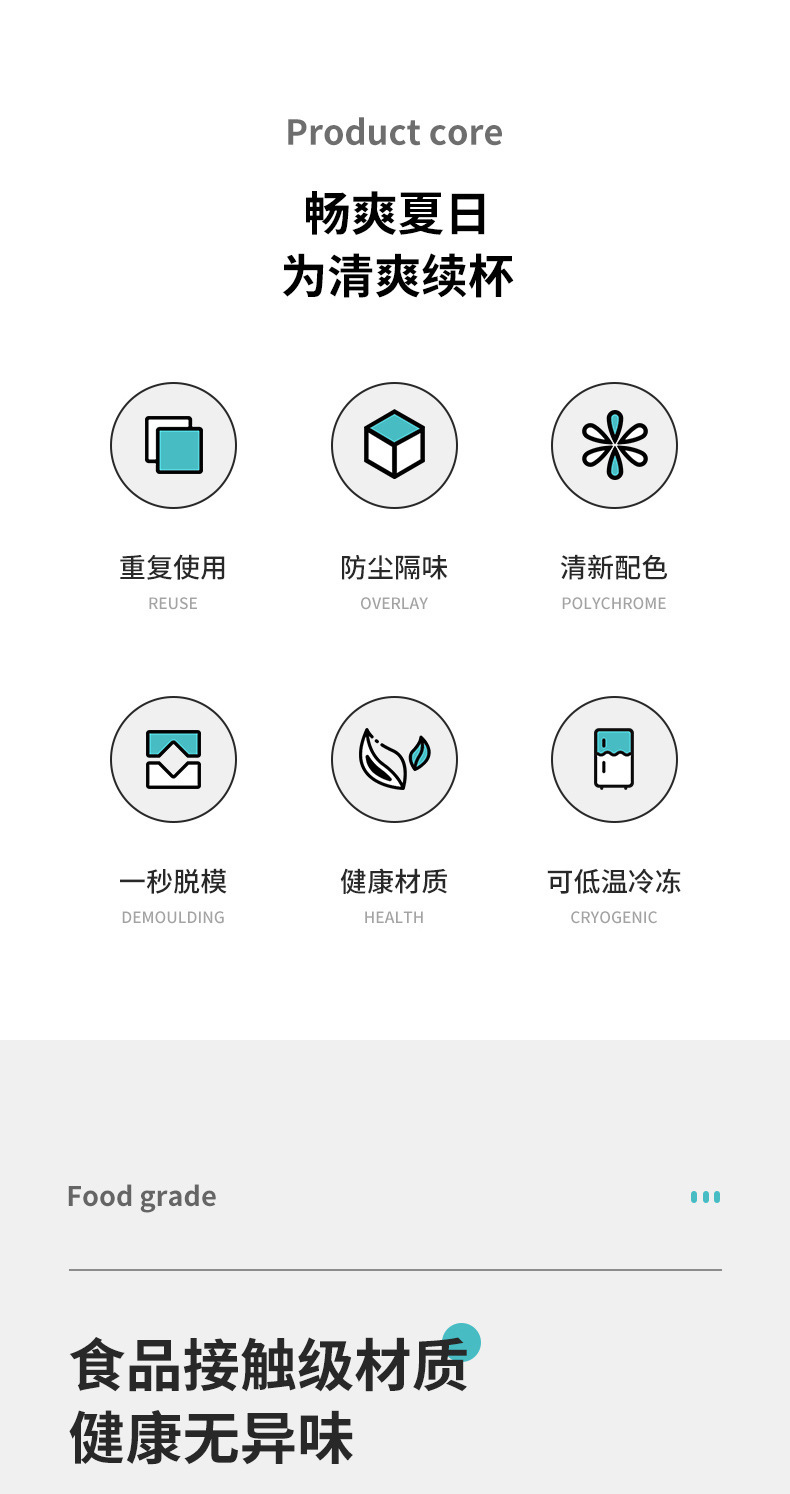 Product core

畅爽夏日
为清爽续杯

重复使用
REUSE

防尘隔味
OVERLAY

清新配色
POLYCHROME

一秒脱模
DEMOULDING

健康材质
HEALTH

可低温冷冻
CRYOGENIC

Food grade

食品接触级材质
健康无异味