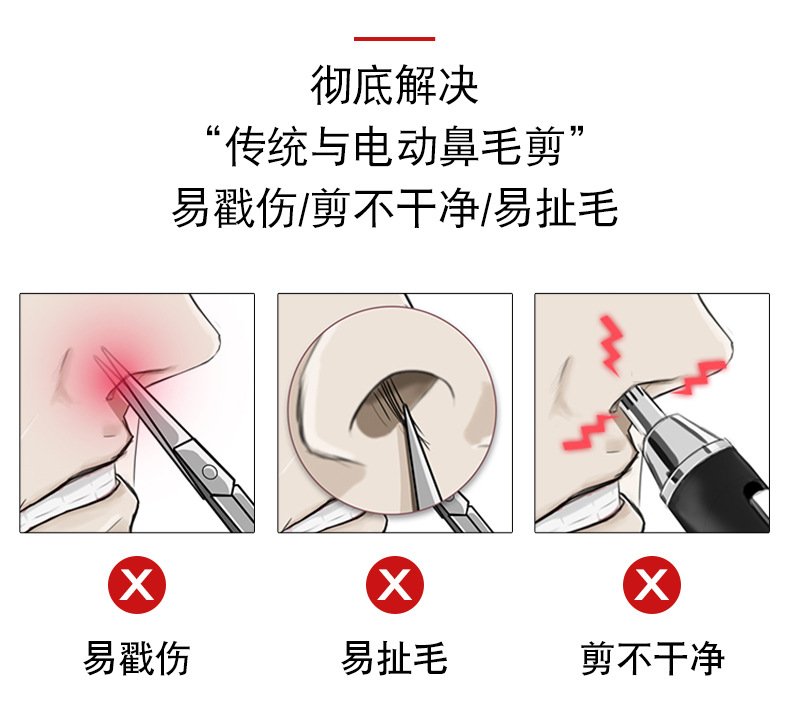 彻底解决
“传统与电动鼻毛剪”
易戳伤/剪不干净/易扯毛

易戳伤

易扯毛

剪不干净