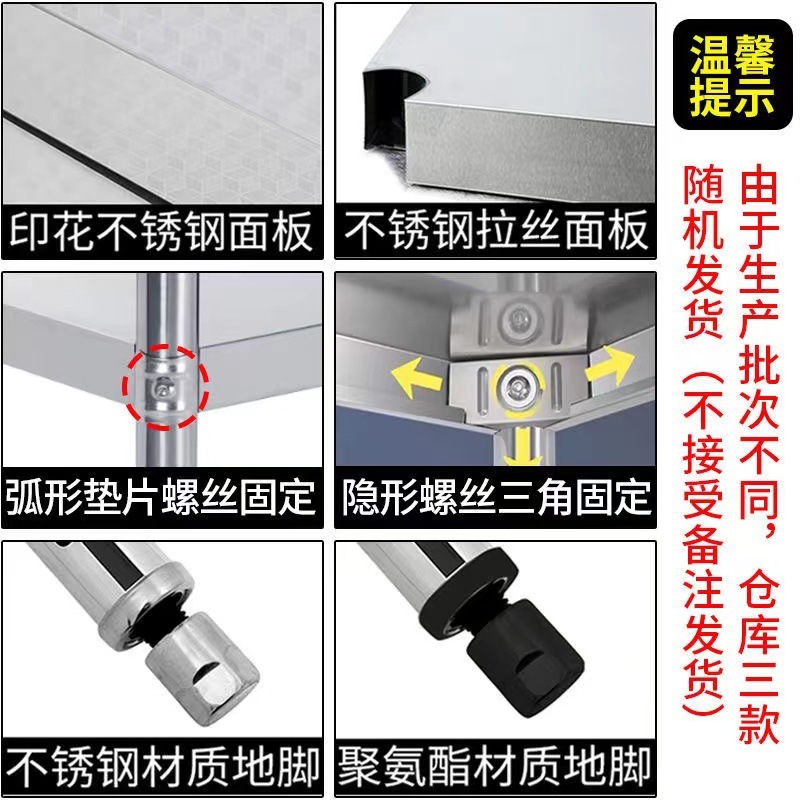 印花不锈钢面板

不锈钢拉丝面板

弧形垫片螺丝固定

隐形螺丝三角固定

不锈钢材质地脚

聚氨酯材质地脚

温馨提示

由于生产批次不同，仓库三款随机发货（不接受备注发货）