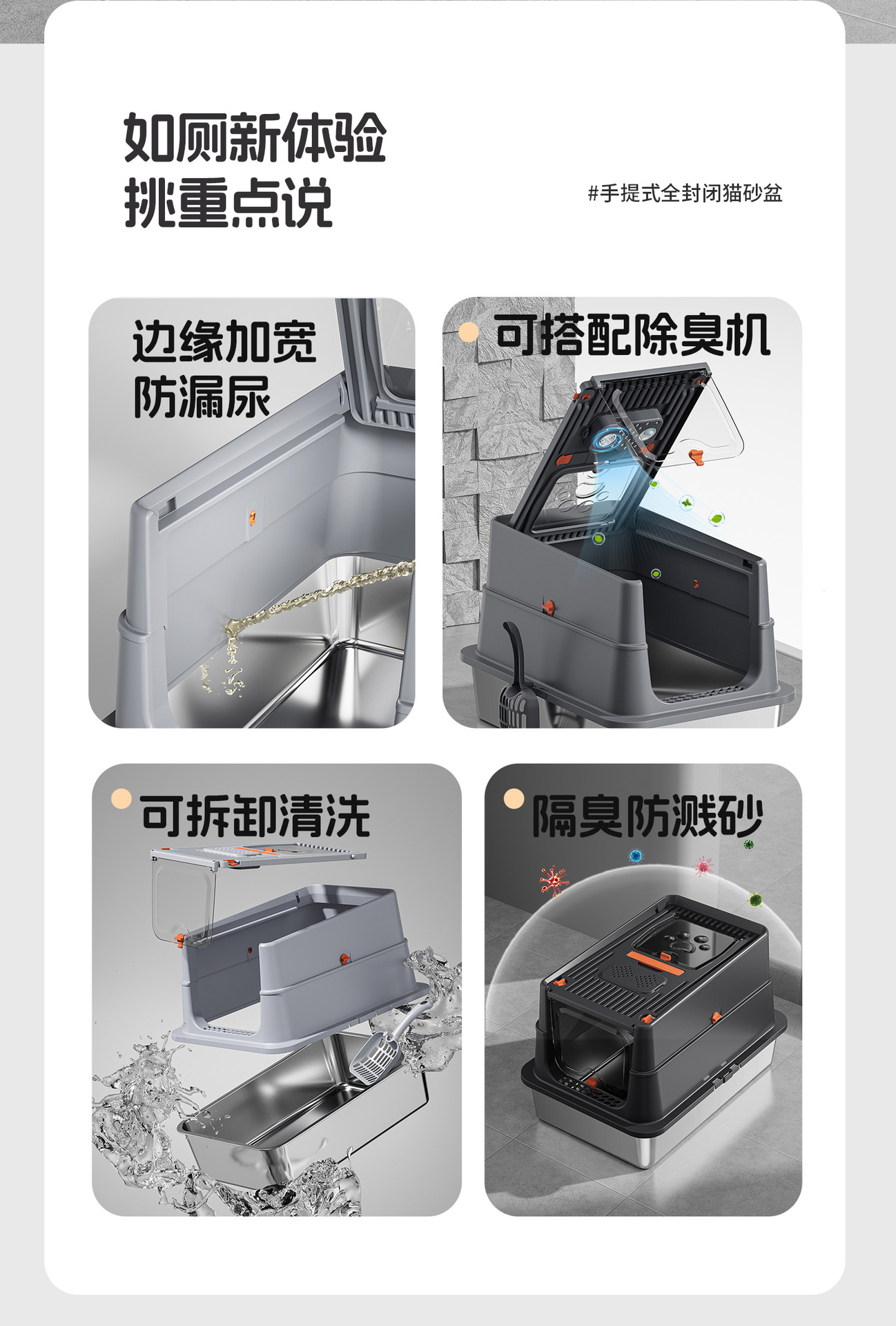 如厕新体验
挑重点说

#手提式全封闭猫砂盆

边缘加宽
防漏尿

可搭配除臭机

可拆卸清洗

隔臭防溅砂