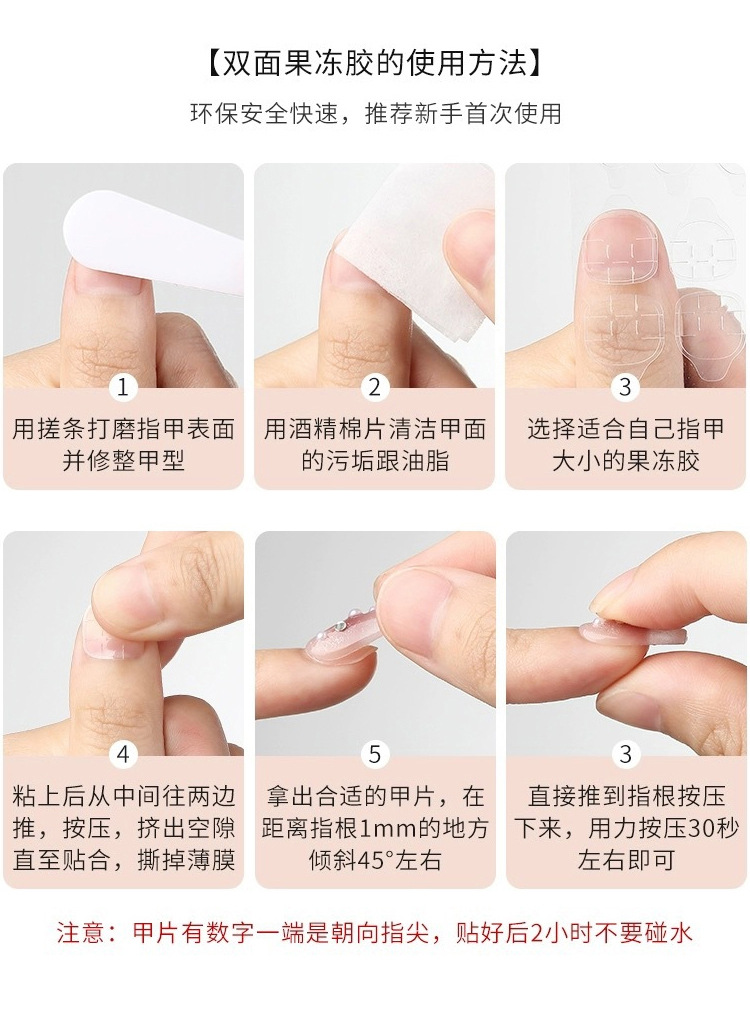 【双面果冻胶的使用方法】

环保安全快速，推荐新手首次使用

1
用搓条打磨指甲表面并修整甲型

2
用酒精棉片清洁甲面的污垢跟油脂

3
选择适合自己指甲大小的果冻胶

4
粘上后从中间往两边推，按压，挤出空隙直至贴合，撕掉薄膜

5
拿出合适的甲片，在距离指根1mm的地方倾斜45°左右

3
直接推到指根按压下来，用力按压30秒左右即可

注意：甲片有数字一端是朝向指尖，贴好后2小时不要碰水