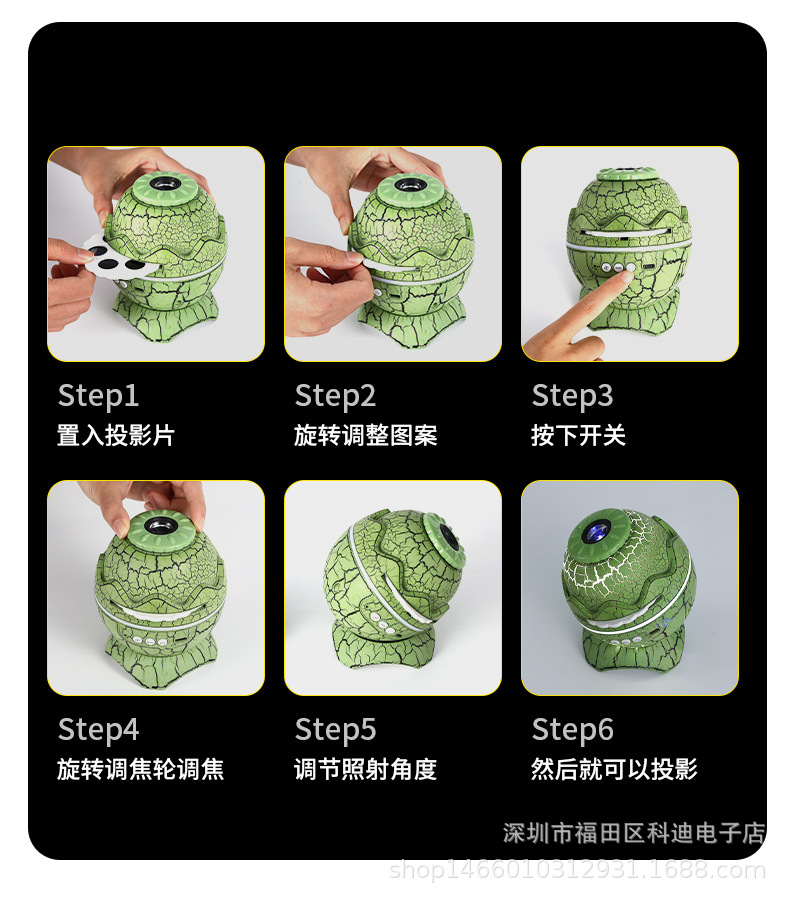 Step1
置入投影片

Step2
旋转调整图案

Step3
按下开关

Step4
旋转调焦轮调焦

Step5
调节照射角度

Step6
然后就可以投影

深圳市福田区科迪电子店
shop1466010312931.1688.com