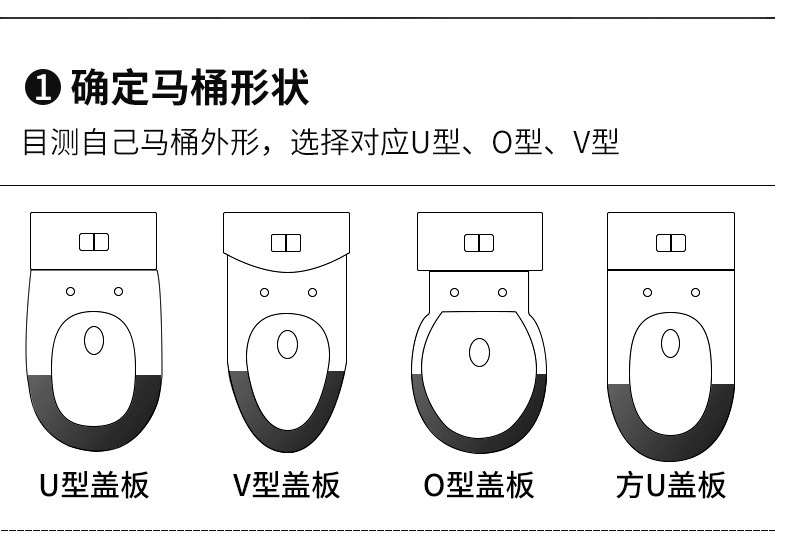 ❶ 确定马桶形状

目测自己马桶外形，选择对应U型、O型、V型

U型盖板

V型盖板

O型盖板

方U盖板