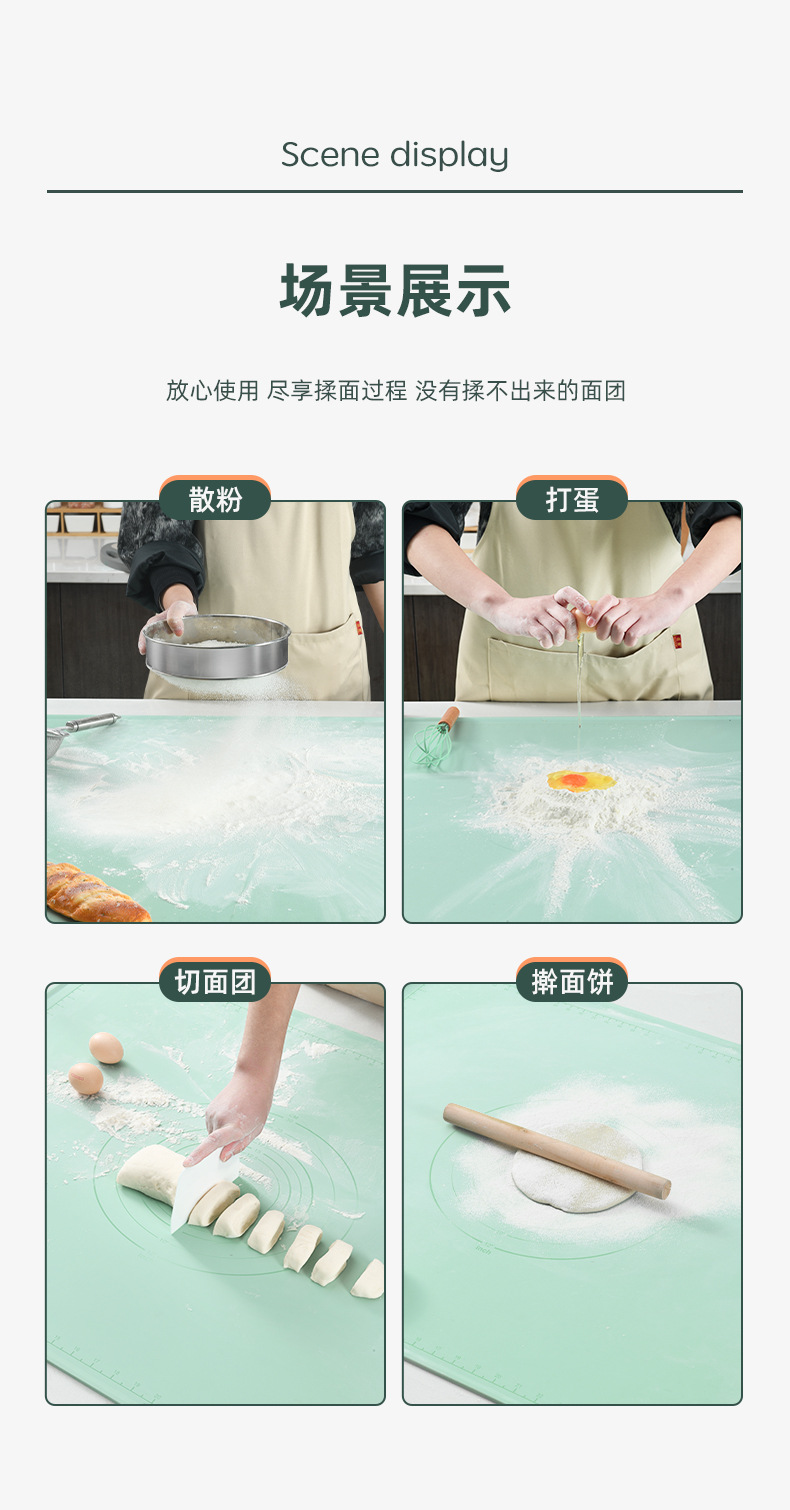 Scene display

场景展示

放心使用 尽享揉面过程 没有揉不出来的面团

散粉

打蛋

切面团

擀面饼