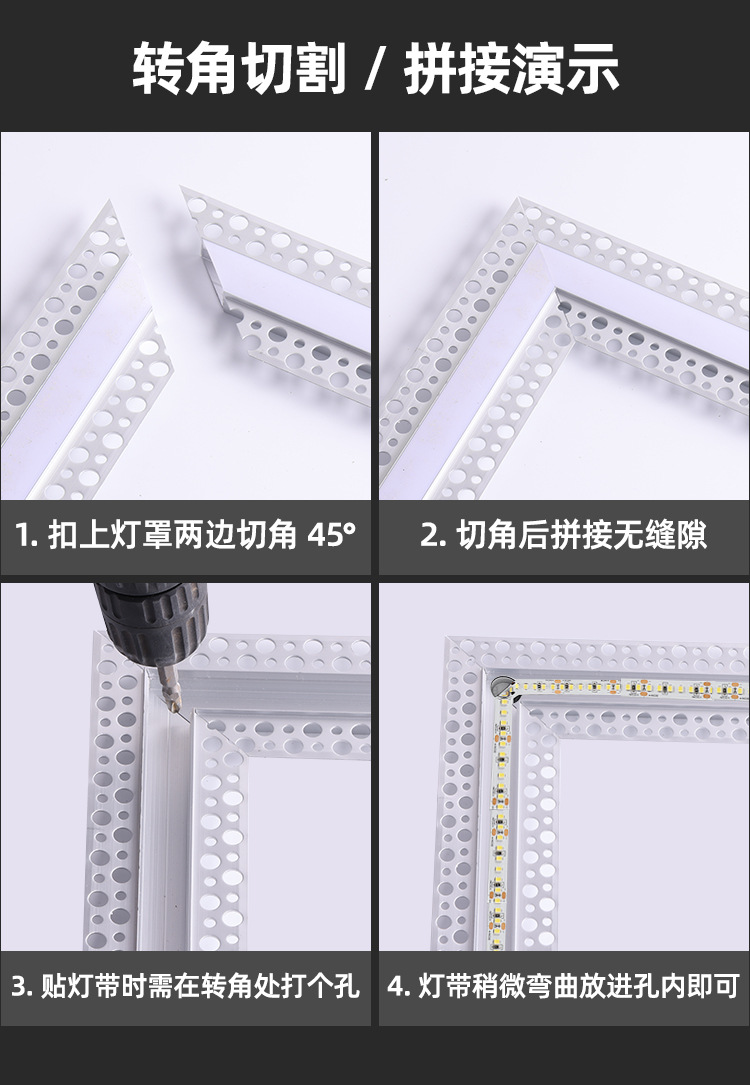 转角切割 / 拼接演示

1. 扣上灯罩两边切角 45°

2. 切角后拼接无缝隙

3. 贴灯带时需在转角处打个孔

4. 灯带稍微弯曲放进孔内即可