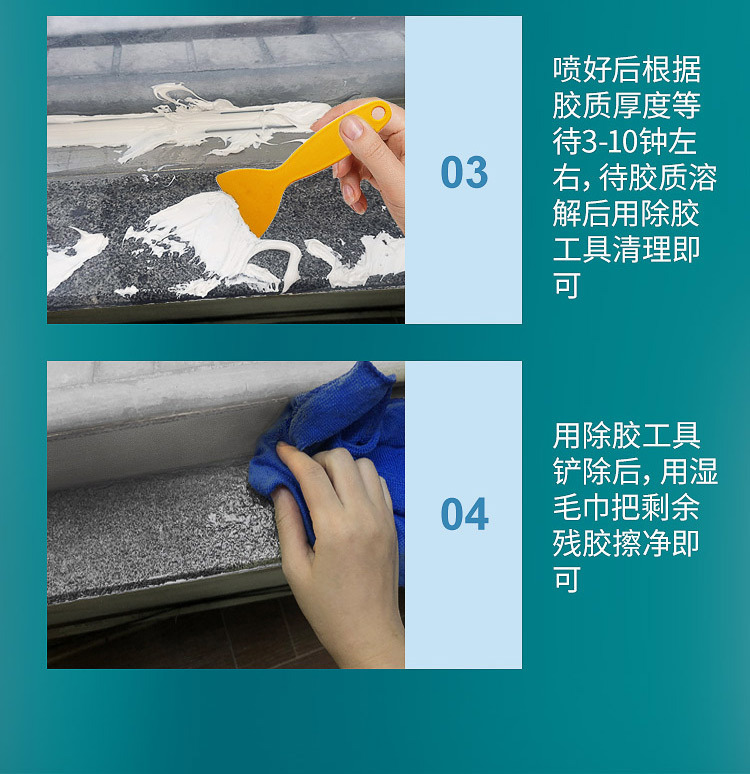 03

喷好后根据胶质厚度等待3-10钟左右，待胶质溶解后用除胶工具清理即可

04

用除胶工具铲除后，用湿毛巾把剩余残胶擦净即可