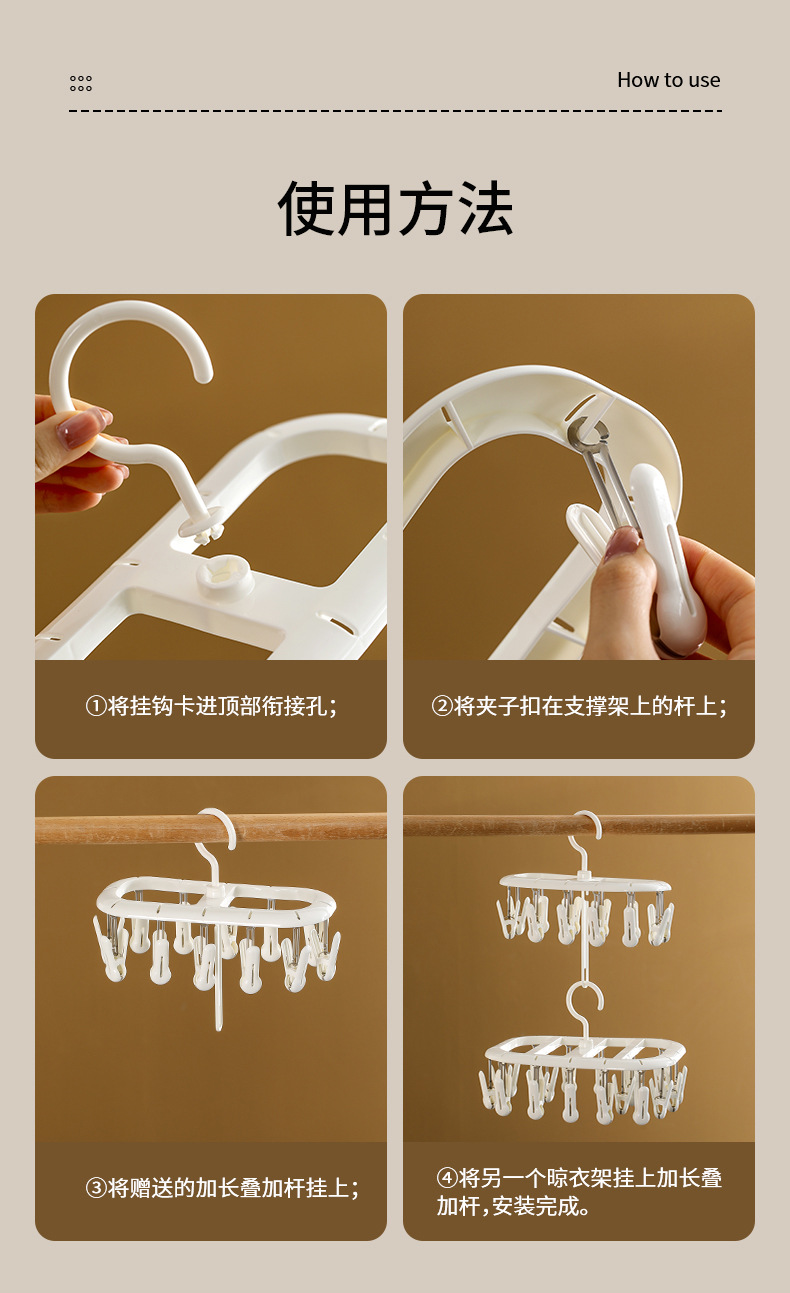 How to use

使用方法

①将挂钩卡进顶部衔接孔；

②将夹子扣在支撑架上的杆上；

③将赠送的加长叠加杆挂上；

④将另一个晾衣架挂上加长叠加杆，安装完成。