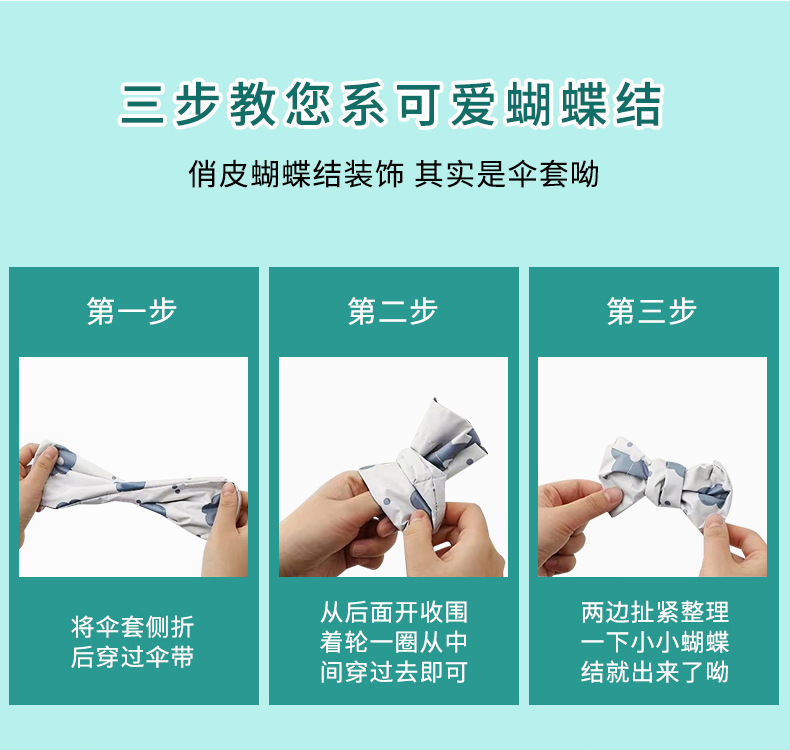 三步教您系可爱蝴蝶结

俏皮蝴蝶结装饰 其实是伞套呦

第一步

将伞套侧折后穿过伞带

第二步

从后面开收围着轮一圈从中间穿过去即可

第三步

两边扯紧整理一下小小蝴蝶结就出来了呦