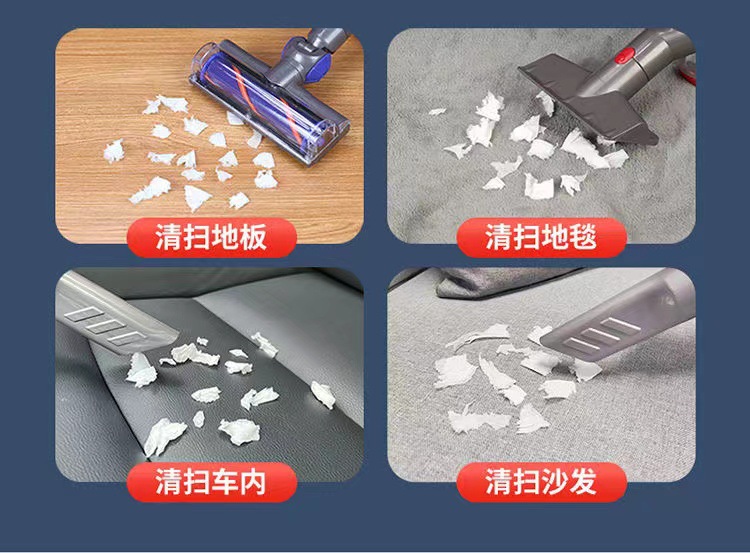 清扫地板

清扫地毯

清扫车内

清扫沙发