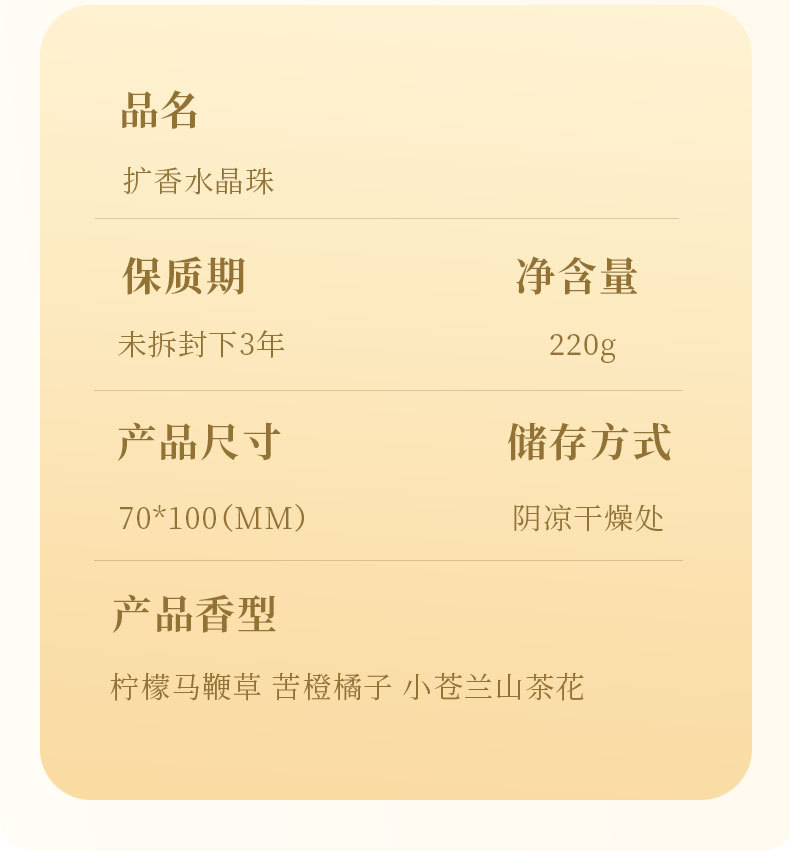 品名

扩香水晶珠

保质期

未拆封下3年

净含量

220g

产品尺寸

70*100(MM)

储存方式

阴凉干燥处

产品香型

柠檬马鞭草 苦橙橘子 小苍兰山茶花