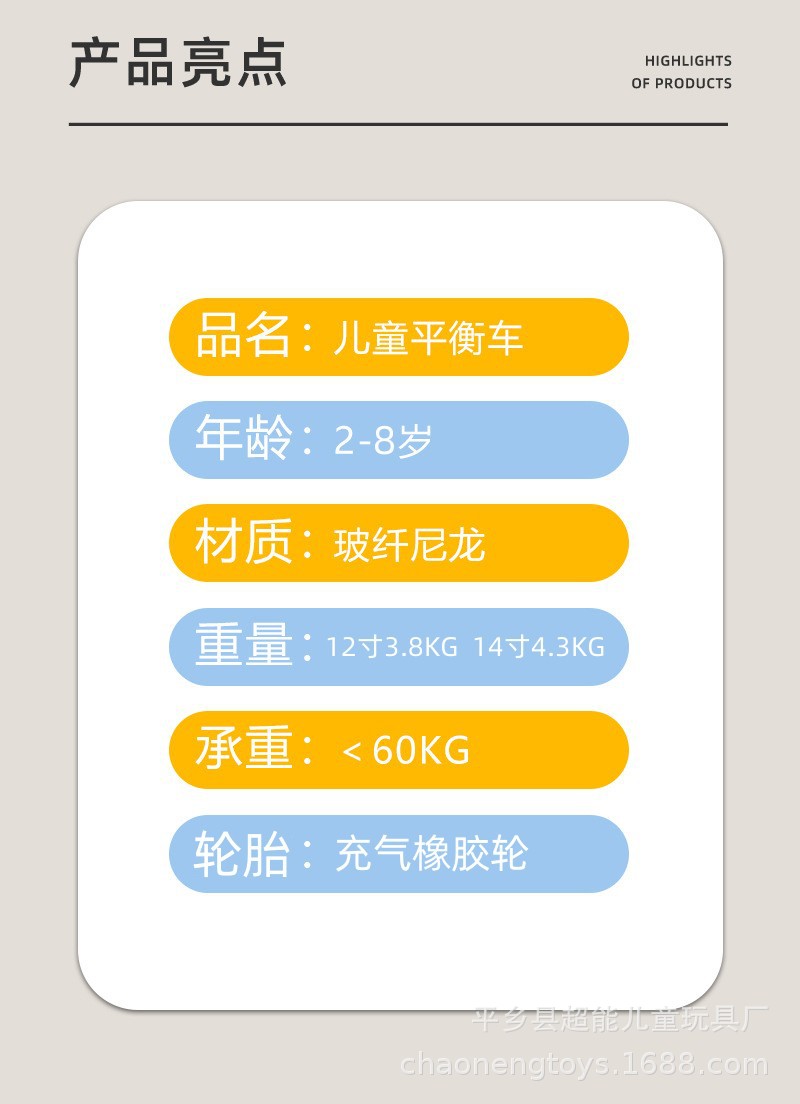 产品亮点

HIGHLIGHTS
OF PRODUCTS

品名：儿童平衡车

年龄：2-8岁

材质：玻纤尼龙

重量：12寸3.8KG 14寸4.3KG

承重：＜60KG

轮胎：充气橡胶轮

平乡县超能儿童玩具厂
chaonengtoys.1688.com