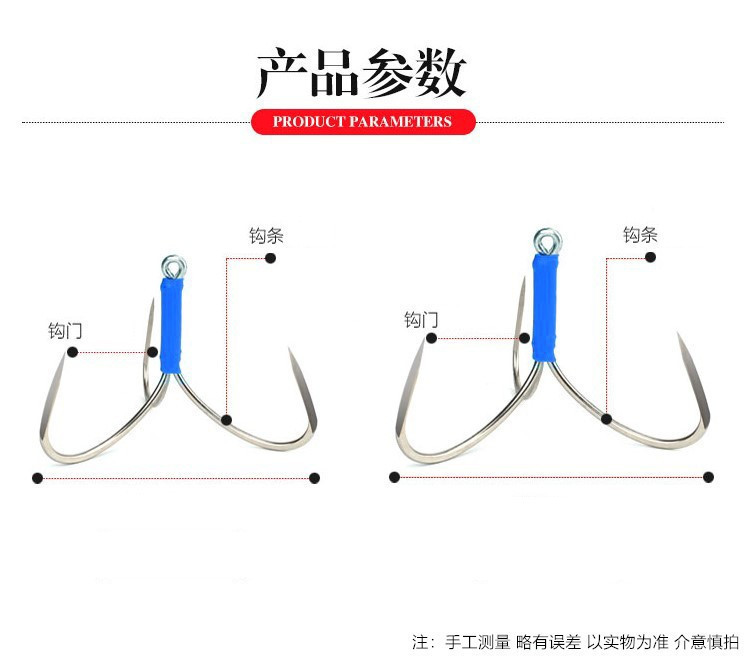 产品参数
PRODUCT PARAMETERS

钩条
钩门

钩条
钩门

注：手工测量 略有误差 以实物为准 介意慎拍