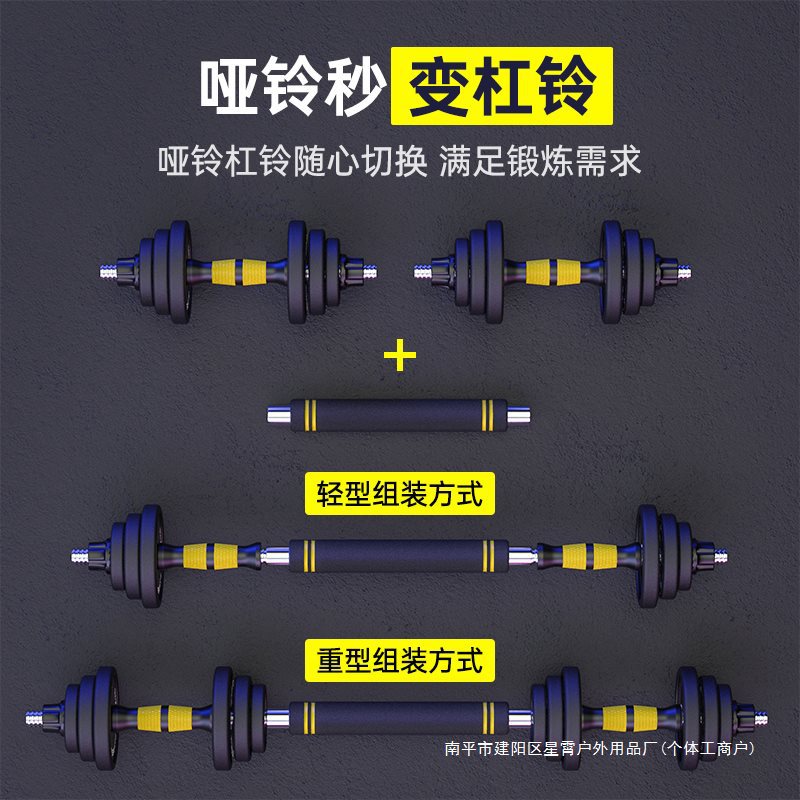 哑铃秒 变杠铃

哑铃杠铃随心切换 满足锻炼需求

+

轻型组装方式

重型组装方式

南平市建阳区星霄户外用品厂（个体工商户）