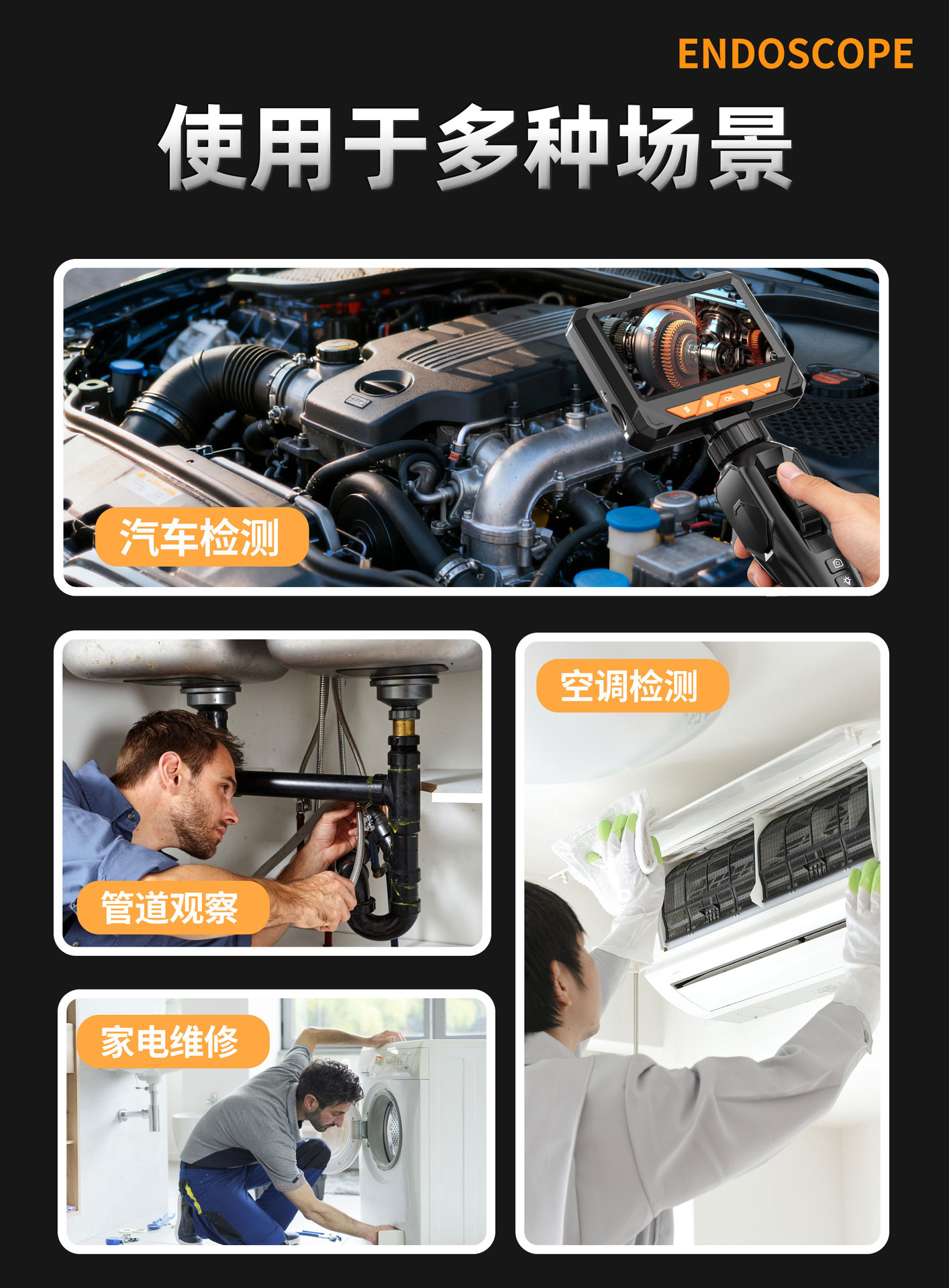 ENDOSCOPE

使用于多种场景

汽车检测

管道观察

家电维修

空调检测