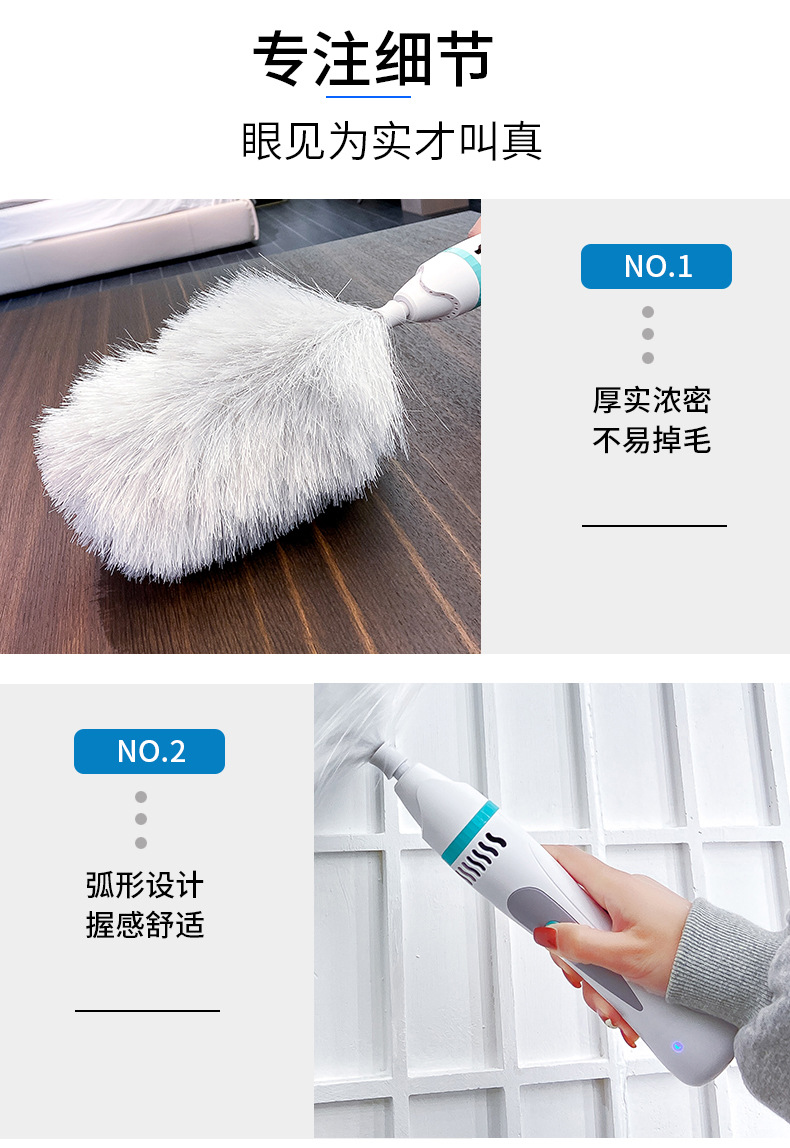 专注细节

眼见为实才叫真

NO.1

厚实浓密
不易掉毛

NO.2

弧形设计
握感舒适