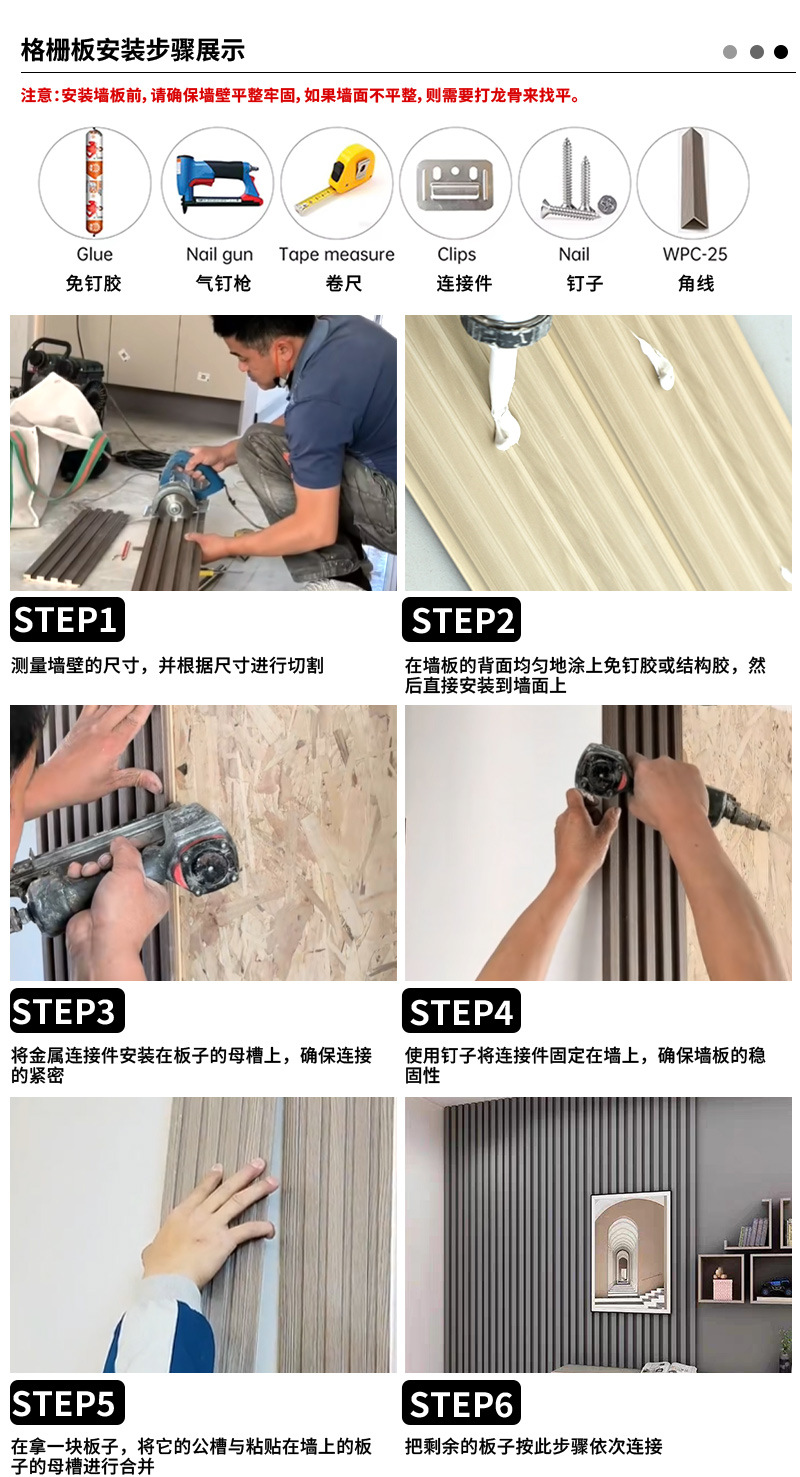 格栅板安装步骤展示

注意:安装墙板前，请确保墙壁平整牢固，如果墙面不平整，则需要打龙骨来找平。

Glue
免钉胶

Nail gun
气钉枪

Tape measure
卷尺

Clips
连接件

Nail
钉子

WPC-25
角线

STEP1
测量墙壁的尺寸，并根据尺寸进行切割

STEP2
在墙板的背面均匀地涂上免钉胶或结构胶，然后直接安装到墙面上

STEP3
将金属连接件安装在板子的母槽上，确保连接的紧密

STEP4
使用钉子将连接件固定在墙上，确保墙板的稳固性

STEP5
在拿一块板子，将它的公槽与粘贴在墙上的板子的母槽进行合并

STEP6
把剩余的板子按此步骤依次连接