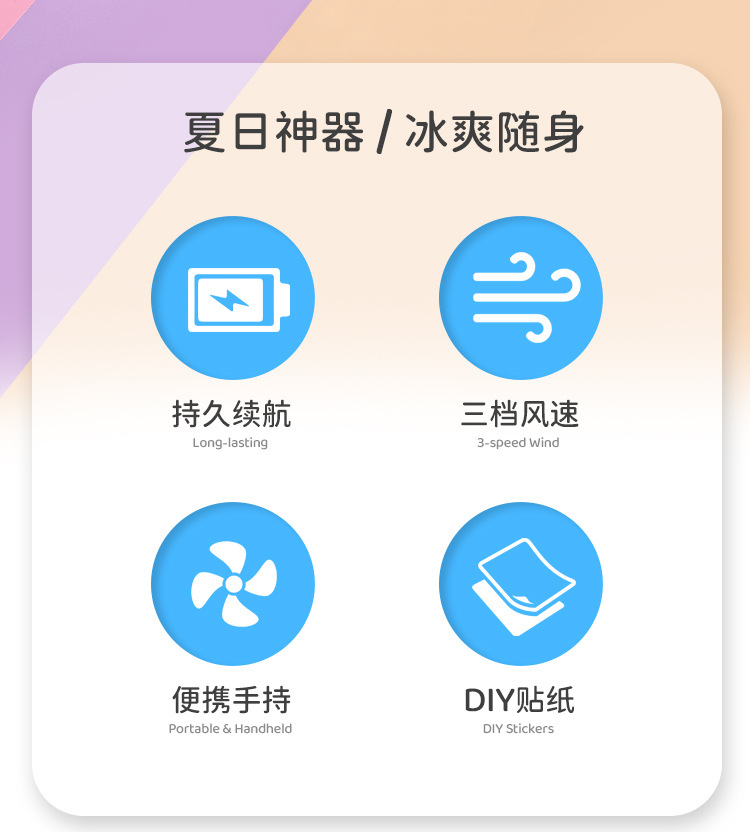 夏日神器 / 冰爽随身

持久续航
Long-lasting

三档风速
3-speed Wind

便携手持
Portable & Handheld

DIY贴纸
DIY Stickers