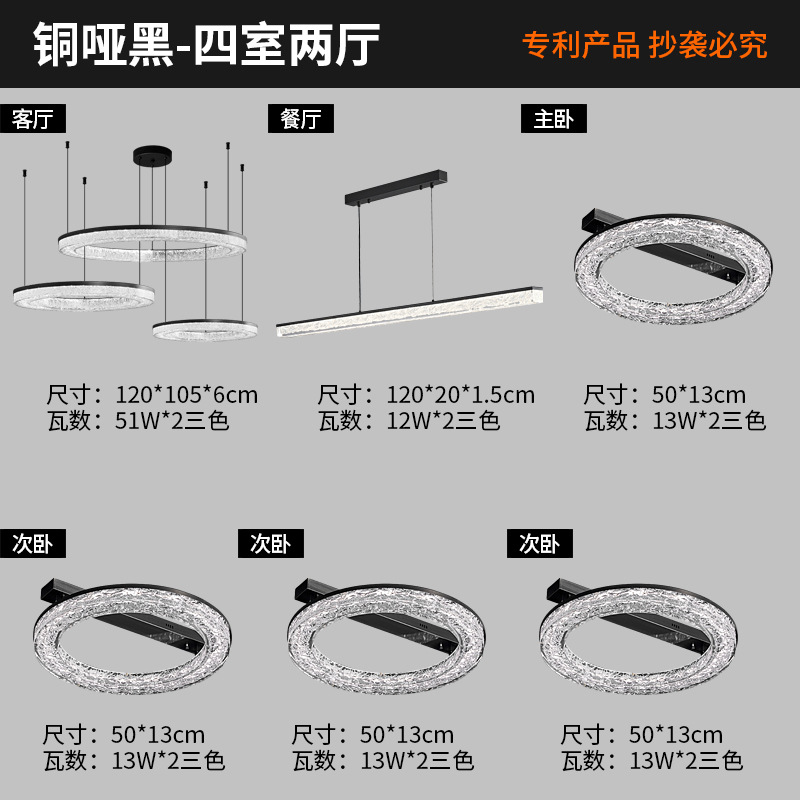 铜哑黑-四室两厅

专利产品 抄袭必究

客厅

尺寸：120*105*6cm
瓦数：51W*2三色

餐厅

尺寸：120*20*1.5cm
瓦数：12W*2三色

主卧

尺寸：50*13cm
瓦数：13W*2三色

次卧

尺寸：50*13cm
瓦数：13W*2三色

次卧

尺寸：50*13cm
瓦数：13W*2三色

次卧

尺寸：50*13cm
瓦数：13W*2三色