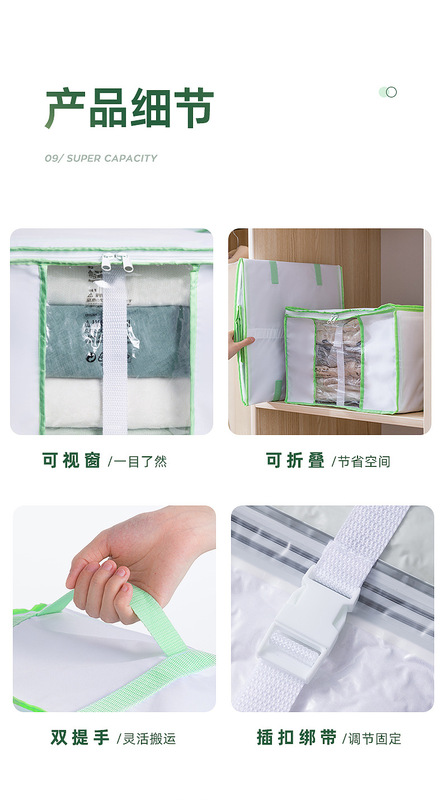 产品细节

09/ SUPER CAPACITY

可视窗 /一目了然

可折叠 /节省空间

双提手 /灵活搬运

插扣绑带 /调节固定