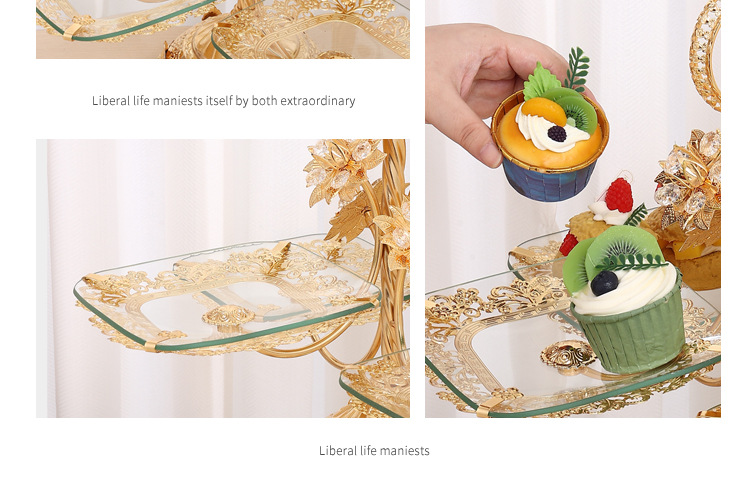 Liberal life maniests itself by both extraordinary

Liberal life maniests