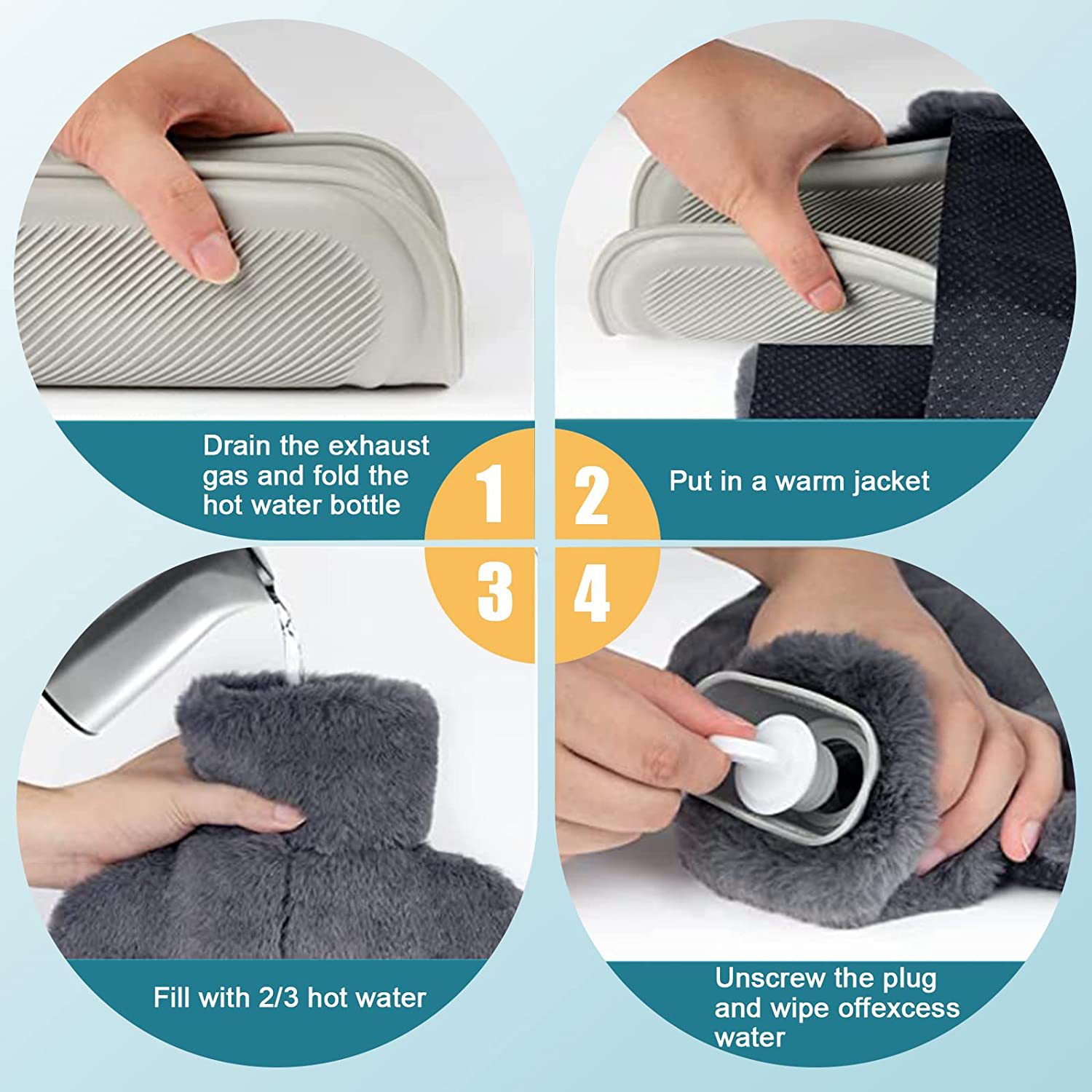 Drain the exhaust gas and fold the hot water bottle

1

2

Put in a warm jacket

3

4

Fill with 2/3 hot water

Unscrew the plug and wipe offexcess water