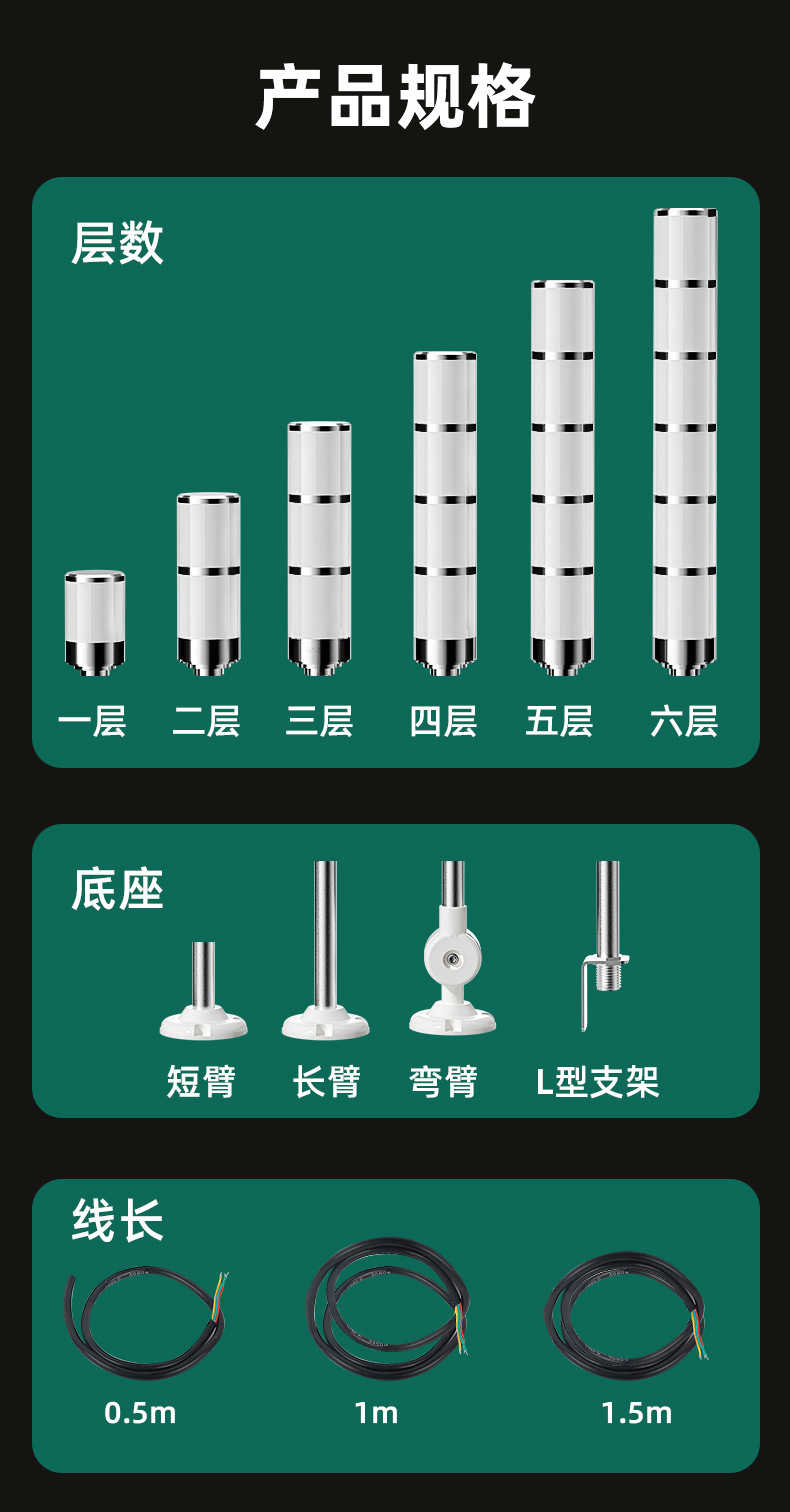 产品规格

层数

一层 二层 三层 四层 五层 六层

底座

短臂 长臂 弯臂 L型支架

线长

0.5m 1m 1.5m