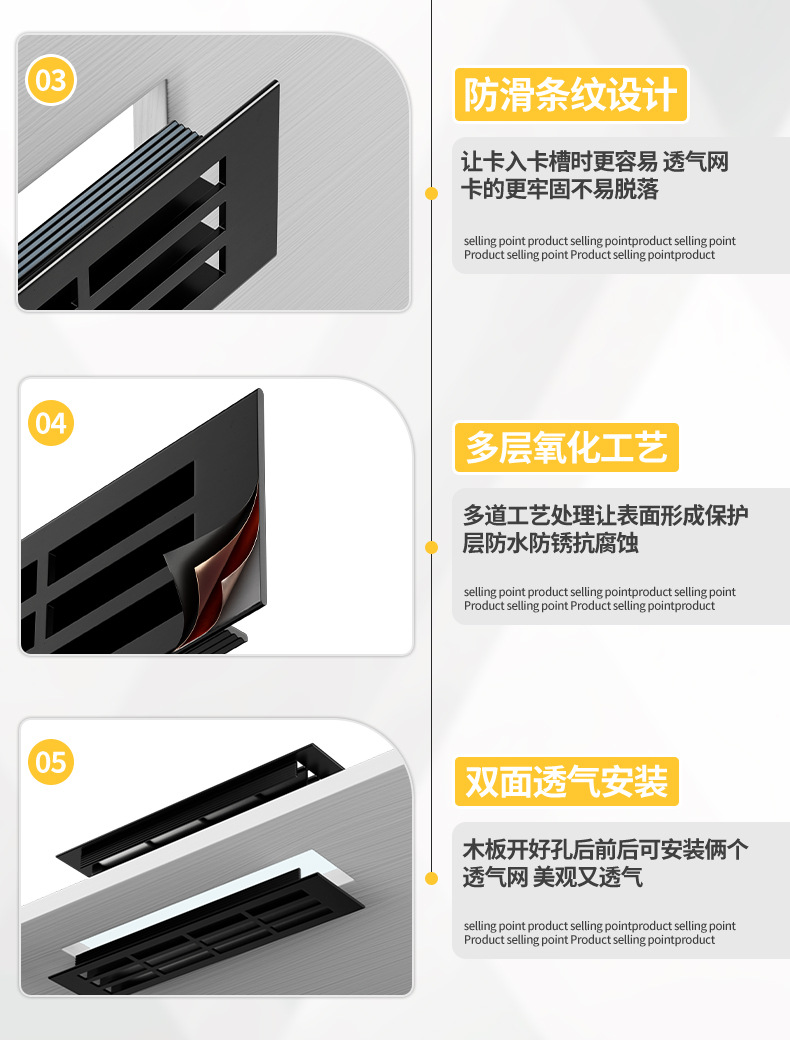 03

防滑条纹设计

让卡入卡槽时更容易 透气网卡的更牢固不易脱落

selling point product selling pointproduct selling point Product selling point Product selling pointproduct

04

多层氧化工艺

多道工艺处理让表面形成保护层防水防锈抗腐蚀

selling point product selling pointproduct selling point Product selling point Product selling pointproduct

05

双面透气安装

木板开好孔后前后可安装俩个透气网 美观又透气

selling point product selling pointproduct selling point Product selling point Product selling pointproduct