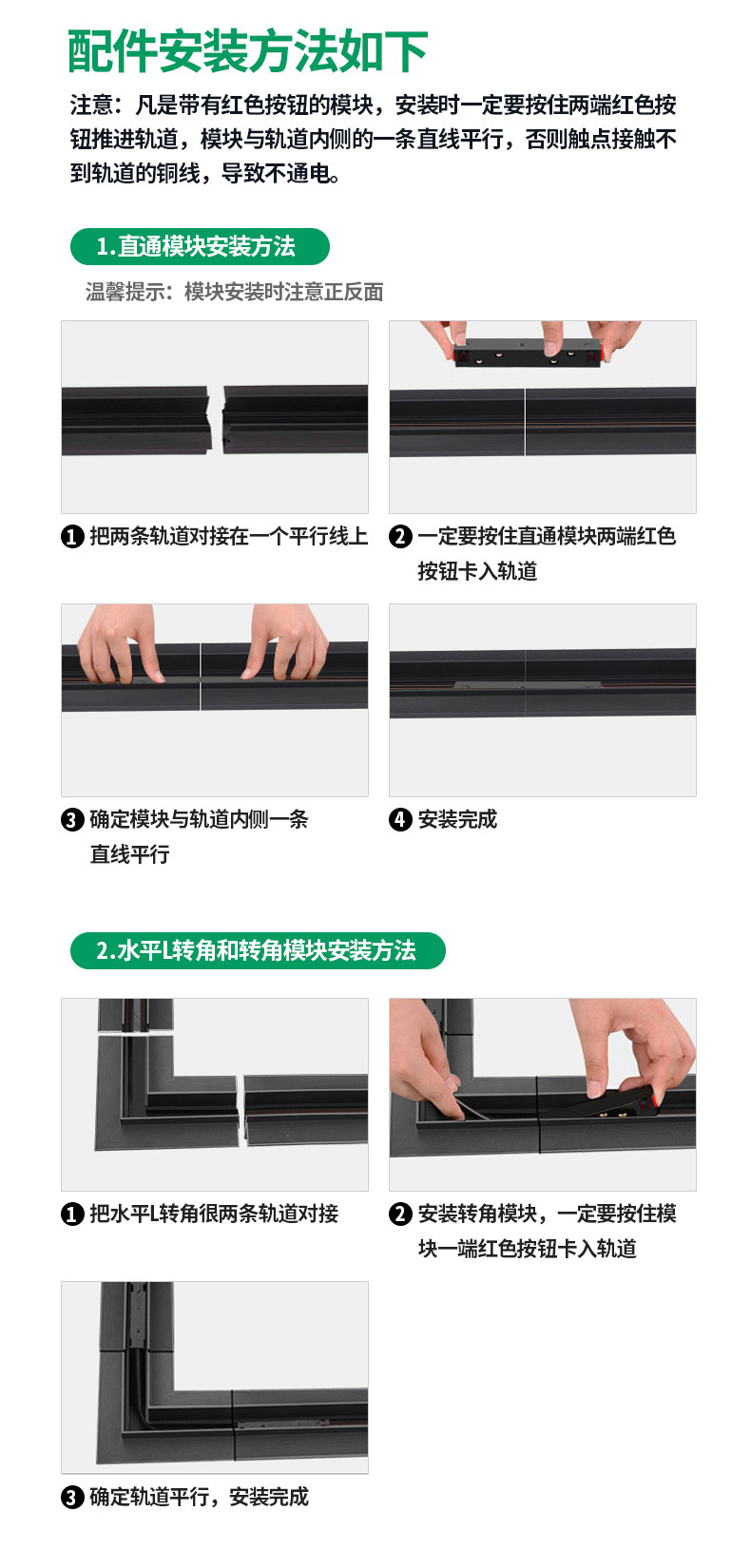 配件安装方法如下

注意：凡是带有红色按钮的模块，安装时一定要按住两端红色按钮推进轨道，模块与轨道内侧的一条直线平行，否则触点接触不到轨道的铜线，导致不通电。

1.直通模块安装方法

温馨提示：模块安装时注意正反面

❶ 把两条轨道对接在一个平行线上

❷ 一定要按住直通模块两端红色按钮卡入轨道

❸ 确定模块与轨道内侧一条直线平行

❹ 安装完成

2.水平L转角和转角模块安装方法

❶ 把水平L转角很两条轨道对接

❷ 安装转角模块，一定要按住模块一端红色按钮卡入轨道

❸ 确定轨道平行，安装完成