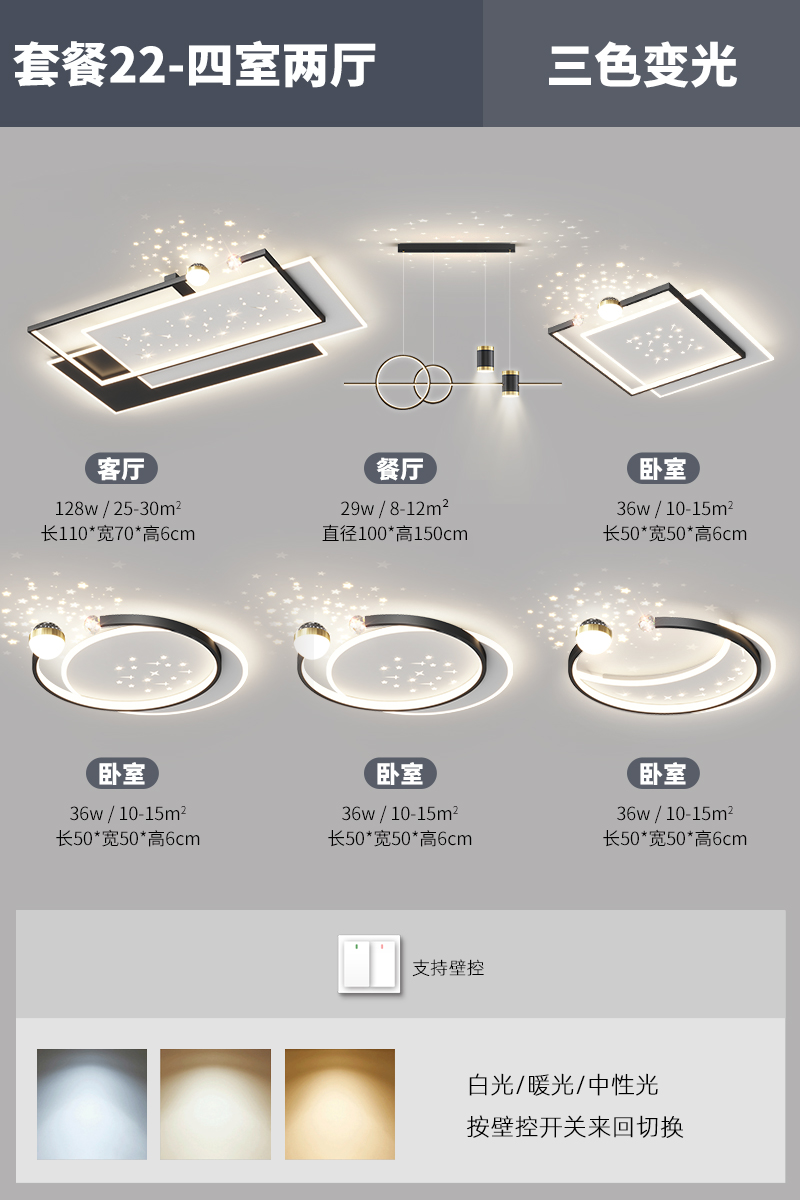 套餐22-四室两厅

三色变光

客厅
128w / 25-30m²
长110*宽70*高6cm

餐厅
29w / 8-12m²
直径100*高150cm

卧室
36w / 10-15m²
长50*宽50*高6cm

卧室
36w / 10-15m²
长50*宽50*高6cm

卧室
36w / 10-15m²
长50*宽50*高6cm

卧室
36w / 10-15m²
长50*宽50*高6cm

支持壁控

白光/暖光/中性光
按壁控开关来回切换