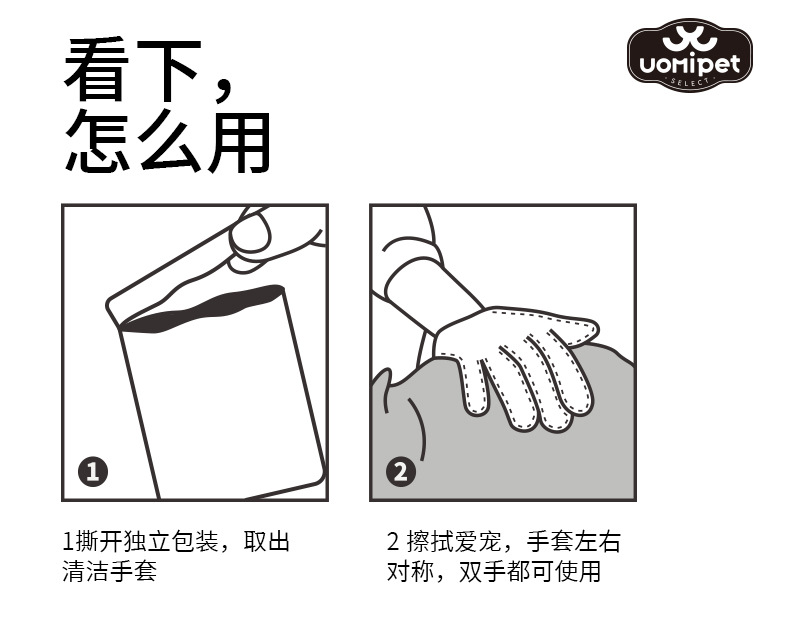 看下，
怎么用

uomipet
SELECT

1

2

1撕开独立包装，取出清洁手套

2 擦拭爱宠，手套左右对称，双手都可使用