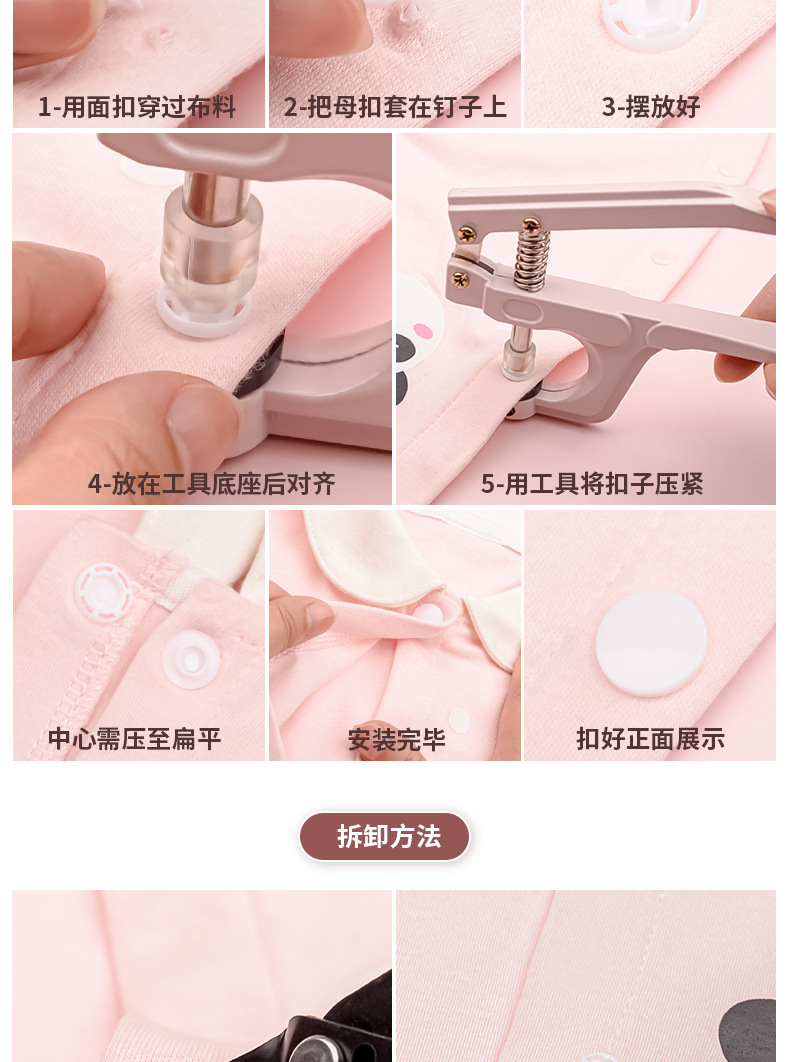 1-用面扣穿过布料

2-把母扣套在钉子上

3-摆放好

4-放在工具底座后对齐

5-用工具将扣子压紧

中心需压至扁平

安装完毕

扣好正面展示

拆卸方法