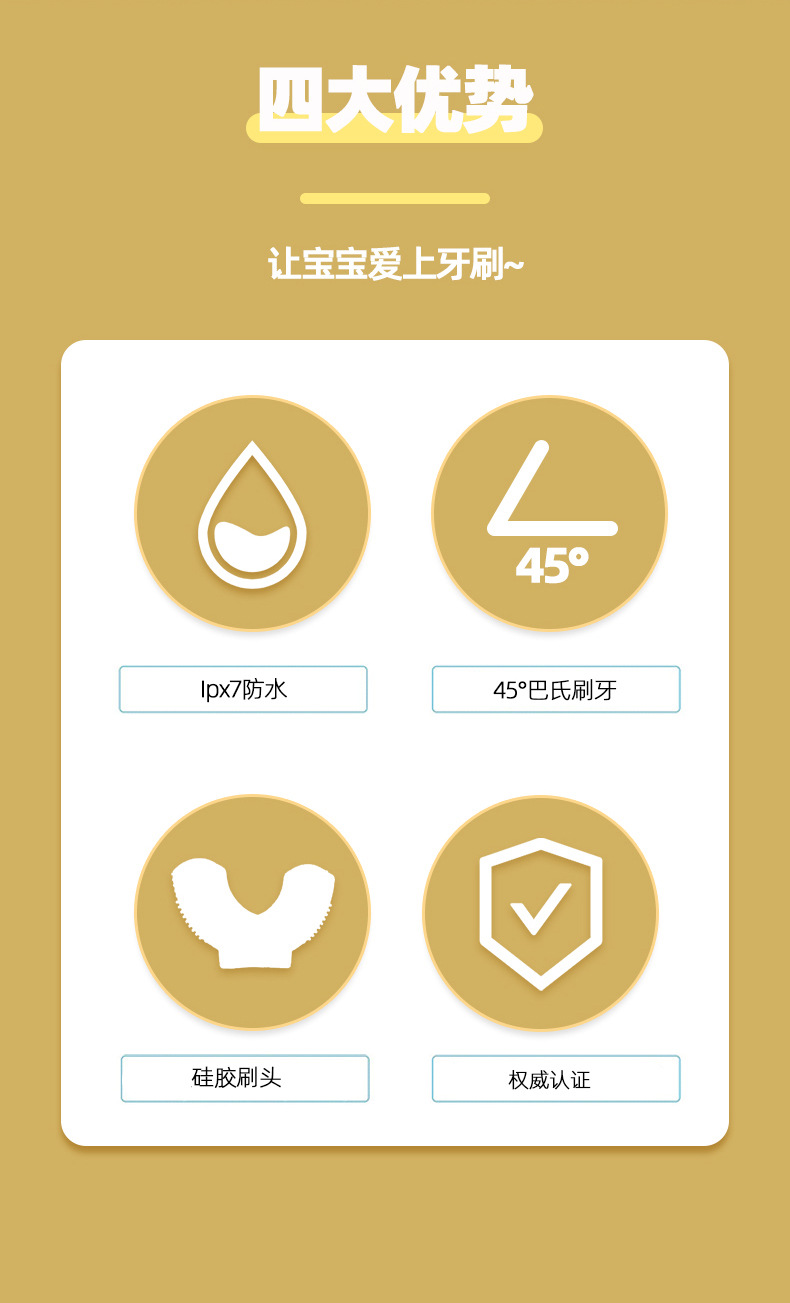 四大优势

让宝宝爱上牙刷~

45°

Ipx7防水

45°巴氏刷牙

硅胶刷头

权威认证